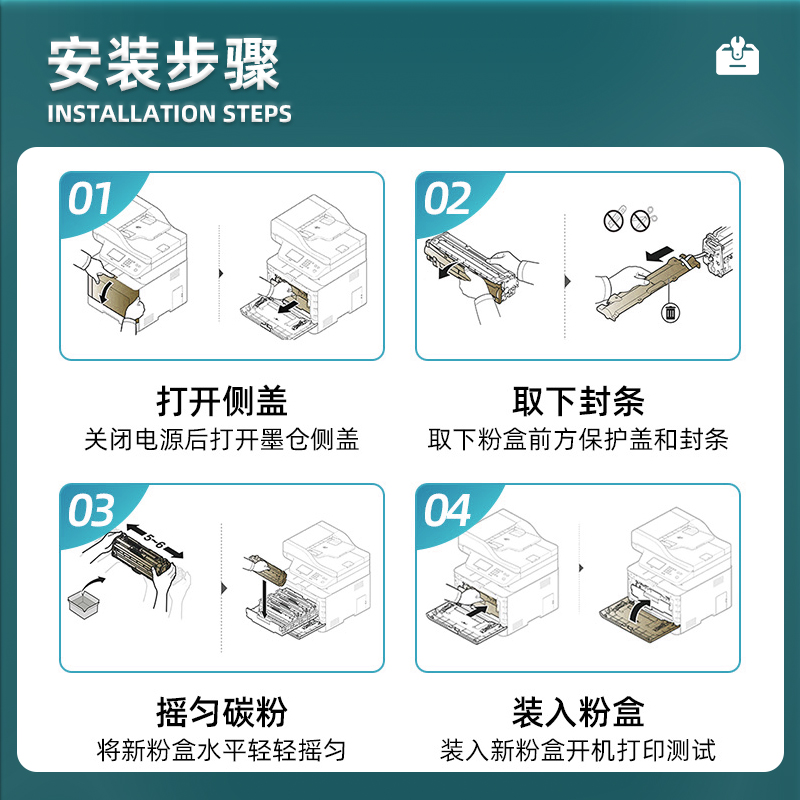 安装步骤
INSTALLATION STEPS

01

打开侧盖
关闭电源后打开墨仓侧盖

02

取下封条
取下粉盒前方保护盖和封条

03

5~6

摇匀碳粉
将新粉盒水平轻轻摇匀

04

装入粉盒
装入新粉盒开机打印测试