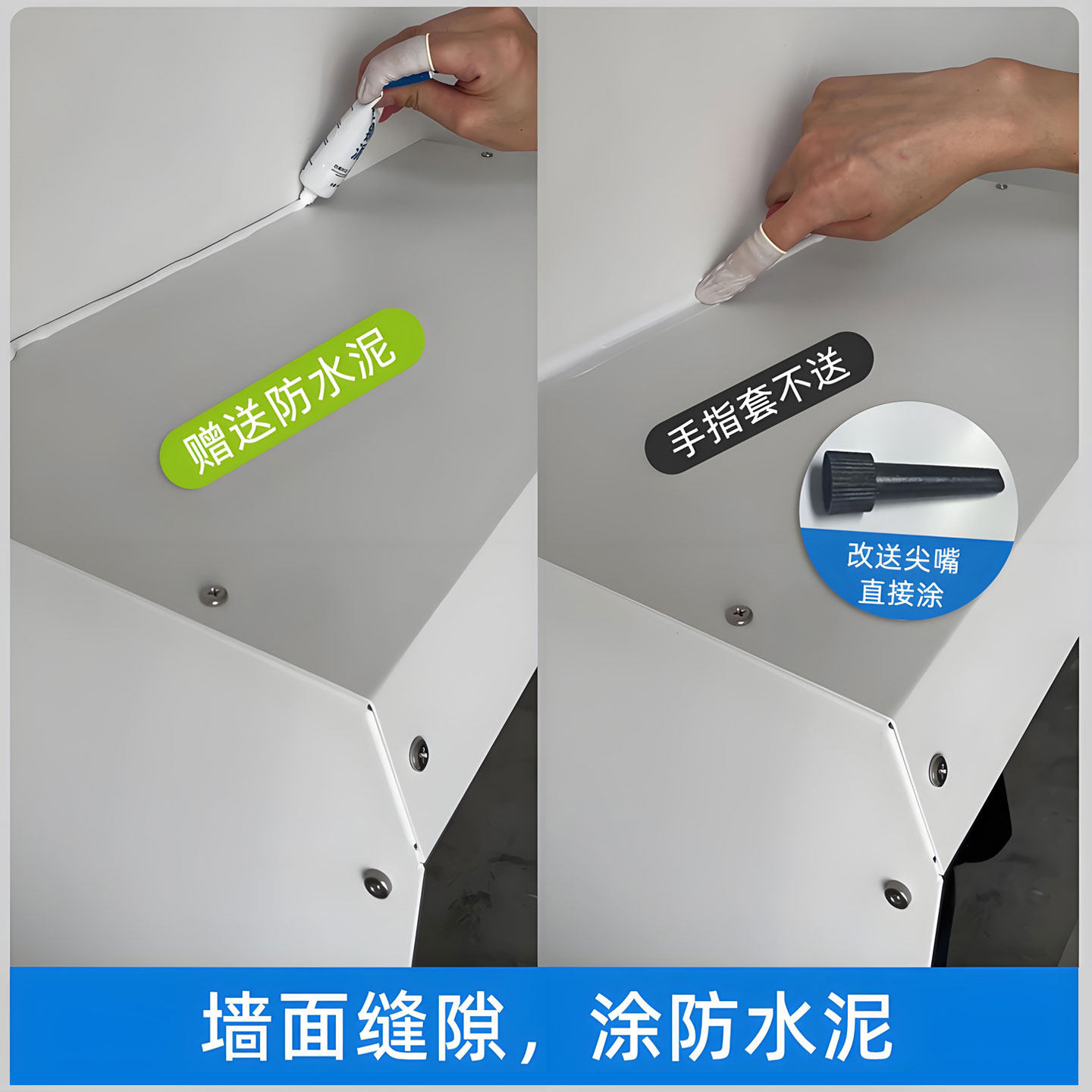 赠送防水泥

手指套不送

改送尖嘴
直接涂

墙面缝隙，涂防水泥