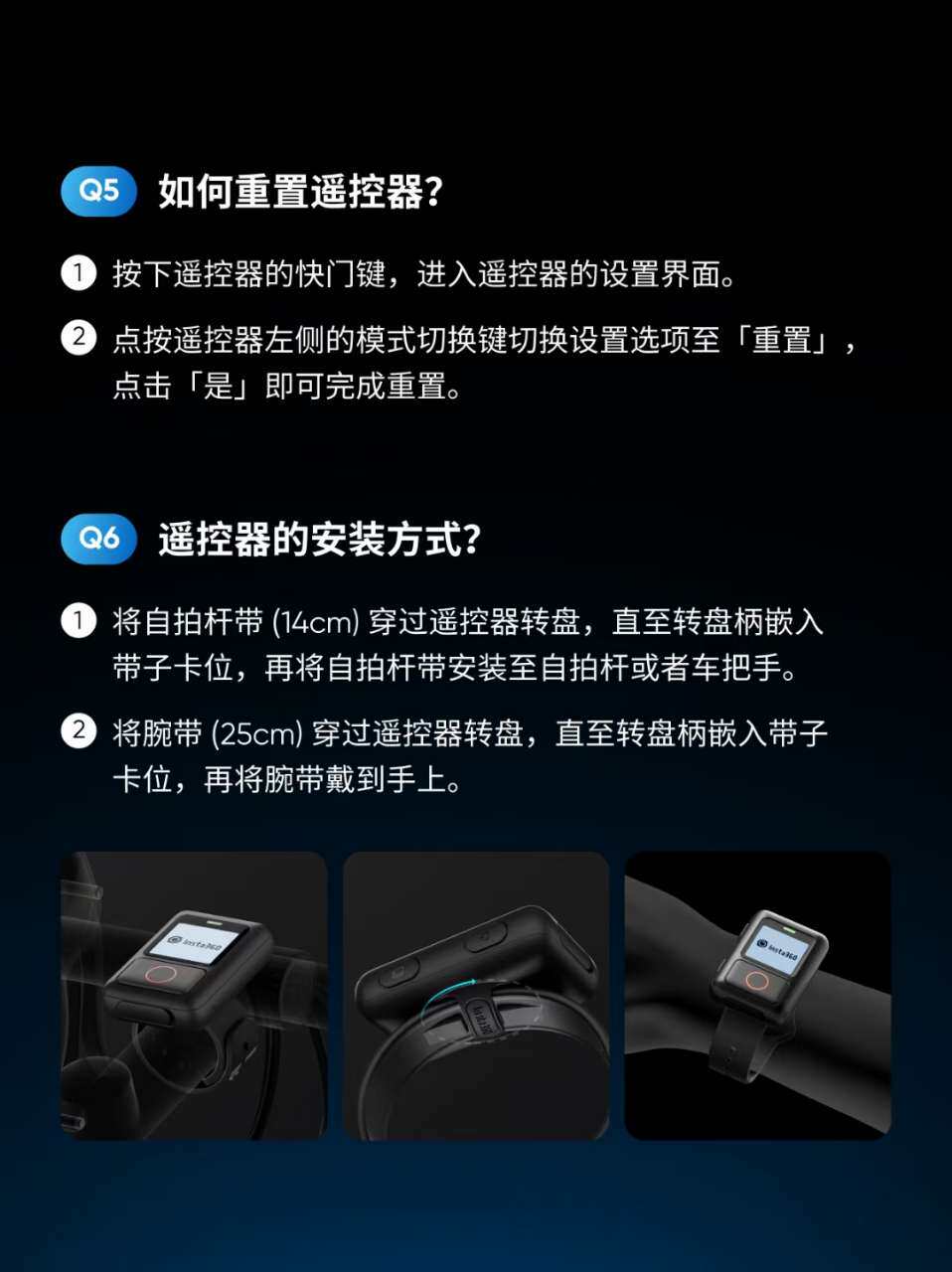 Q5 如何重置遥控器?

1 按下遥控器的快门键，进入遥控器的设置界面。

2 点按遥控器左侧的模式切换键切换设置选项至「重置」，点击「是」即可完成重置。

Q6 遥控器的安装方式?

1 将自拍杆带 (14cm) 穿过遥控器转盘，直至转盘柄嵌入带子卡位，再将自拍杆带安装至自拍杆或者车把手。

2 将腕带 (25cm) 穿过遥控器转盘，直至转盘柄嵌入带子卡位，再将腕带戴到手上。

Insta360

Insta360

Insta360