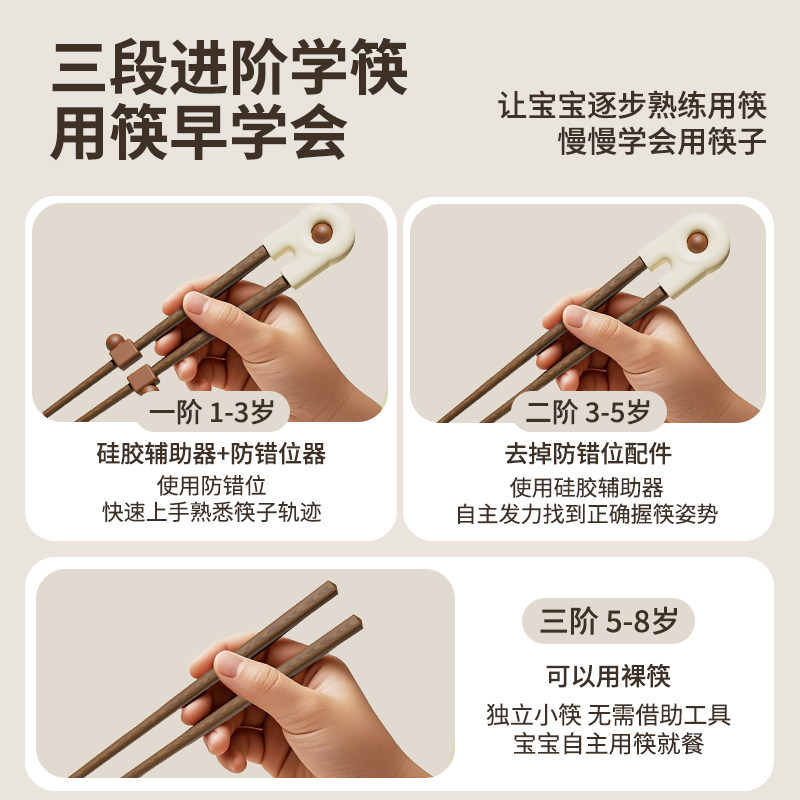 三段进阶学筷
用筷早学会

让宝宝逐步熟练用筷
慢慢学会用筷子

一阶 1-3岁

硅胶辅助器+防错位器
使用防错位
快速上手熟悉筷子轨迹

二阶 3-5岁

去掉防错位配件
使用硅胶辅助器
自主发力找到正确握筷姿势

三阶 5-8岁

可以用裸筷
独立小筷 无需借助工具
宝宝自主用筷就餐