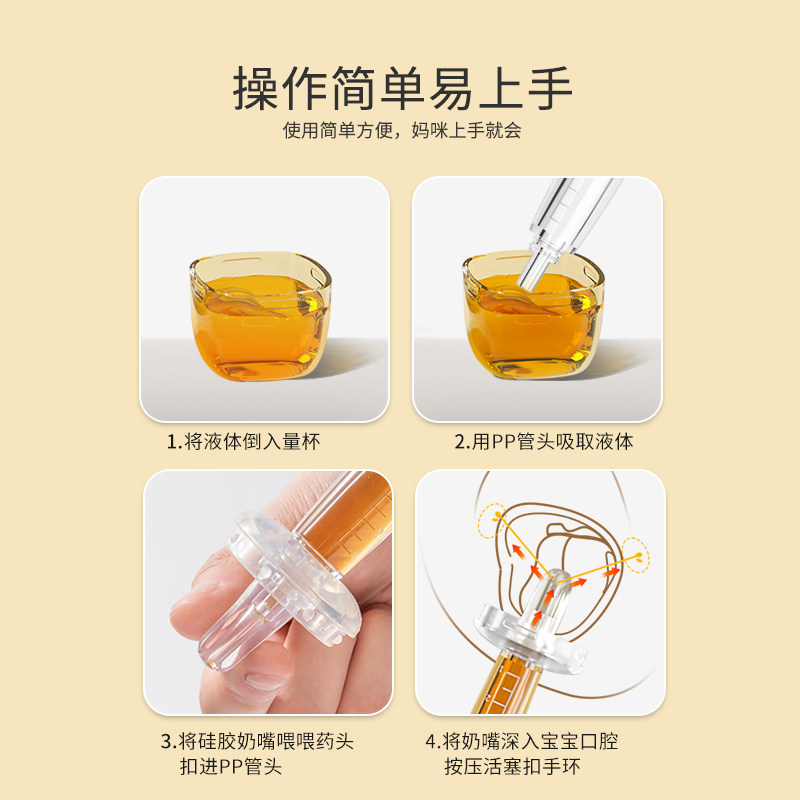 操作简单易上手
使用简单方便，妈咪上手就会

1.将液体倒入量杯

2.用PP管头吸取液体

3.将硅胶奶嘴喂喂药头扣进PP管头

4.将奶嘴深入宝宝口腔按压活塞扣手环