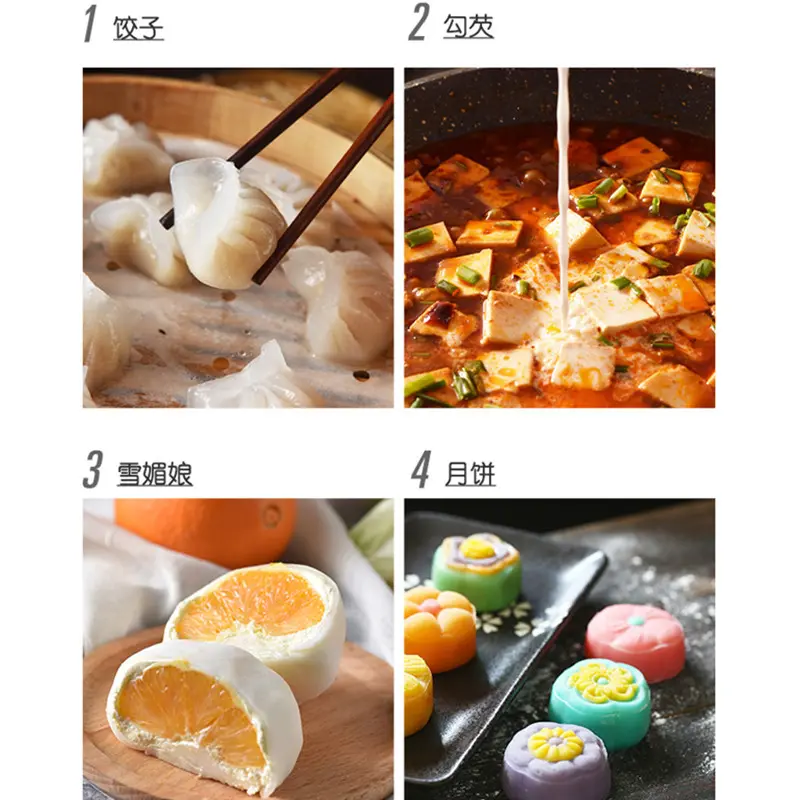 1 饺子

2 勾芡

3 雪媚娘

4 月饼