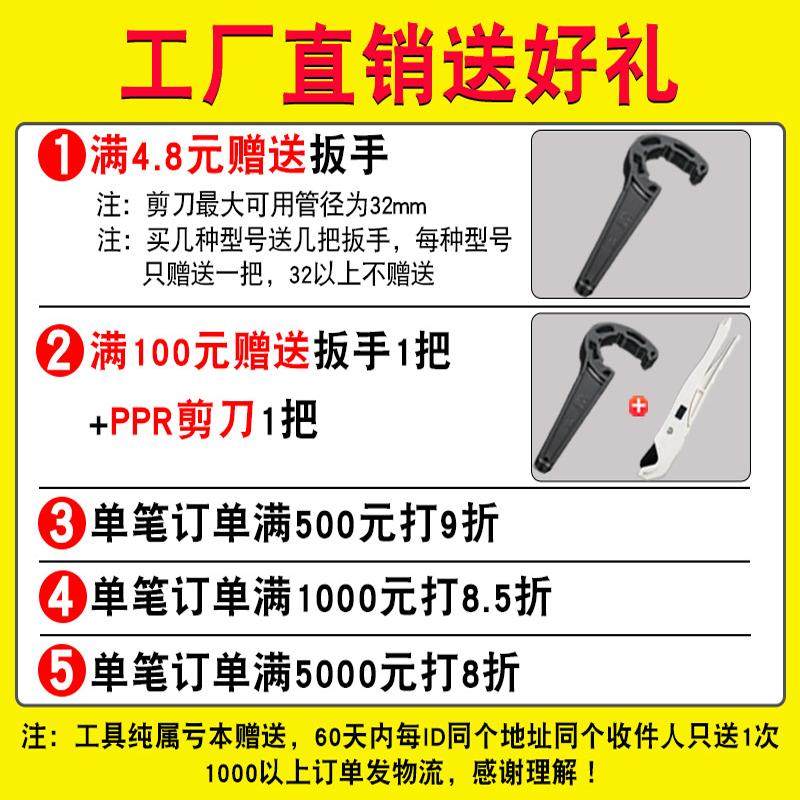 工厂直销送好礼

1 满4.8元赠送扳手

注：剪刀最大可用管径为32mm

注：买几种型号送几把扳手，每种型号只赠送一把，32以上不赠送

2 满100元赠送扳手1把

+PPR剪刀1把

3 单笔订单满500元打9折

4 单笔订单满1000元打8.5折

5 单笔订单满5000元打8折

注：工具纯属亏本赠送，60天内每ID同个地址同个收件人只送1次

1000以上订单发物流，感谢理解！