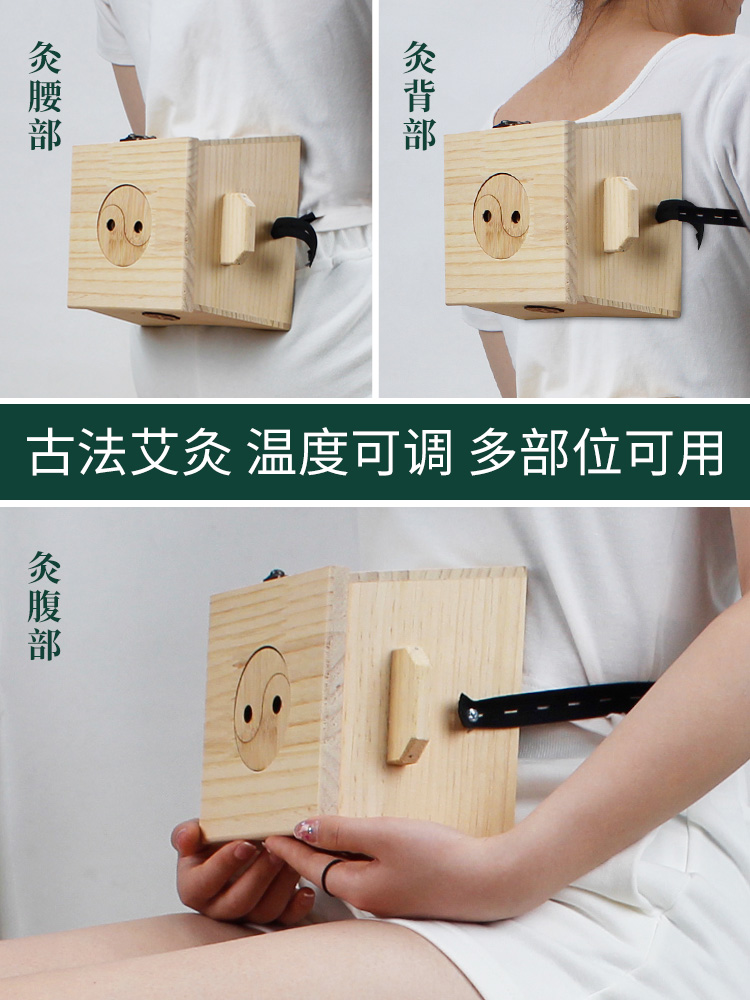 灸腰部

灸背部

古法艾灸 温度可调 多部位可用

灸腹部