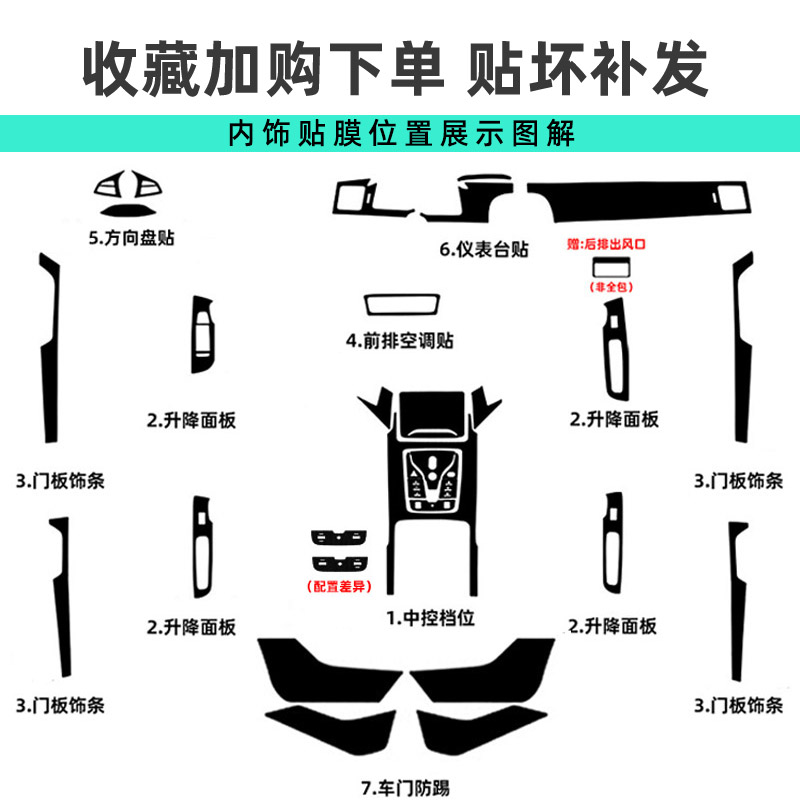 收藏加购下单 贴坏补发

内饰贴膜位置展示图解

5.方向盘贴

6.仪表台贴

赠:后排出风口

(非全包)

4.前排空调贴

2.升降面板

2.升降面板

3.门板饰条

3.门板饰条

(配置差异)

1.中控档位

2.升降面板

2.升降面板

3.门板饰条

3.门板饰条

7.车门防踢