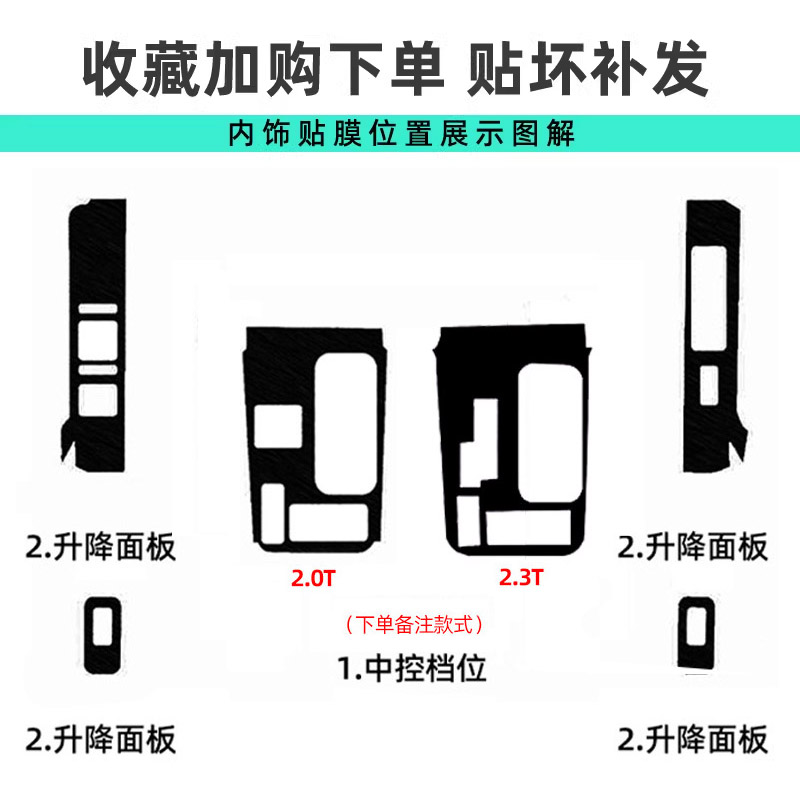 收藏加购下单 贴坏补发

内饰贴膜位置展示图解

2.升降面板

2.0T

2.3T

2.升降面板

（下单备注款式）

1.中控档位

2.升降面板

2.升降面板