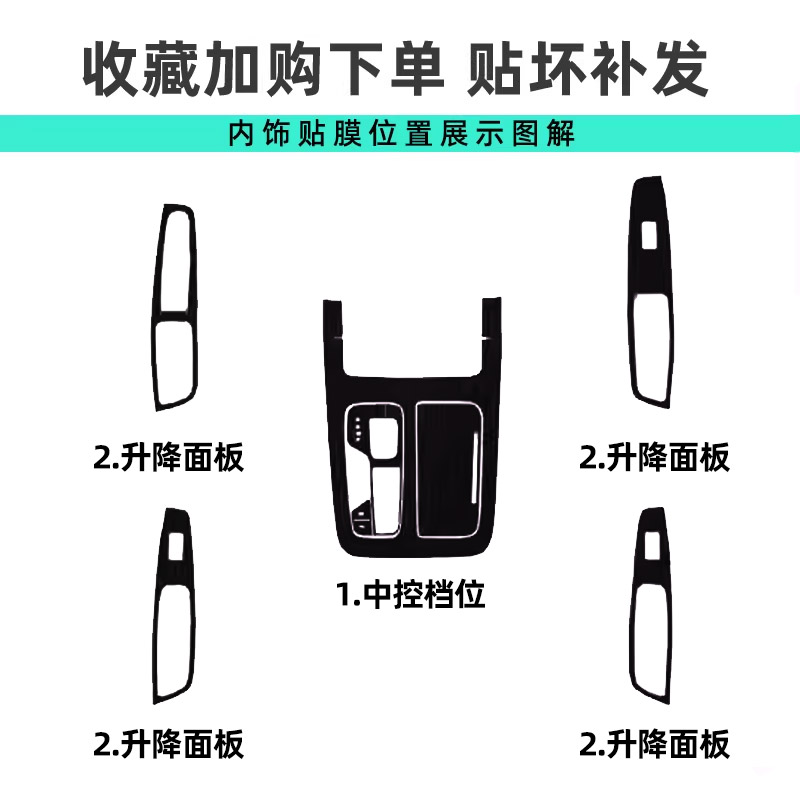 收藏加购下单 贴坏补发

内饰贴膜位置展示图解

2.升降面板

2.升降面板

1.中控档位

2.升降面板

2.升降面板