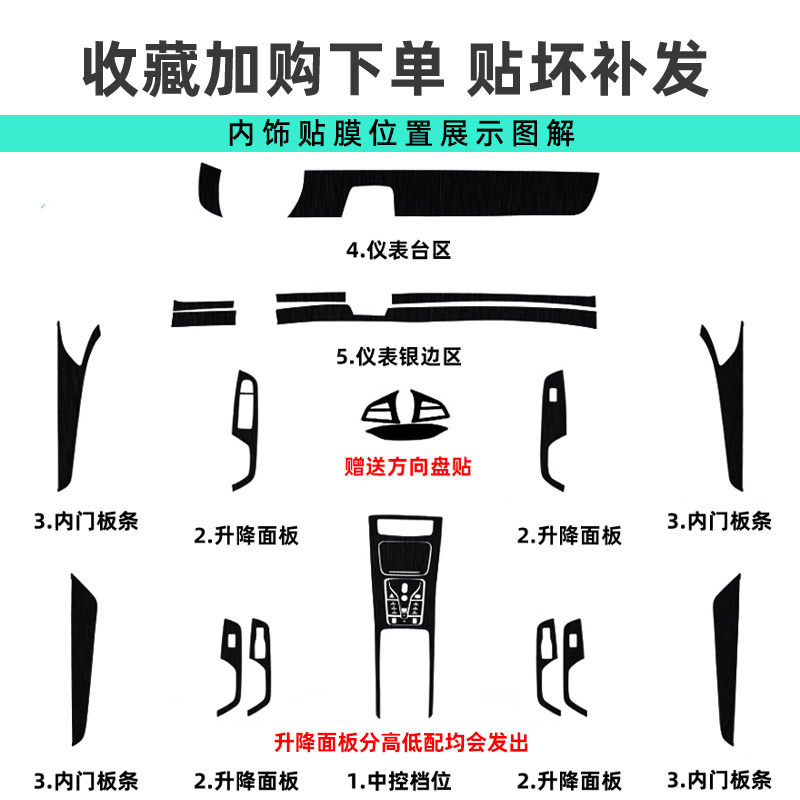 收藏加购下单 贴坏补发

内饰贴膜位置展示图解

4.仪表台区

5.仪表银边区

赠送方向盘贴

3.内门板条

2.升降面板

2.升降面板

3.内门板条

升降面板分高低配均会发出

3.内门板条

2.升降面板

1.中控档位

2.升降面板

3.内门板条