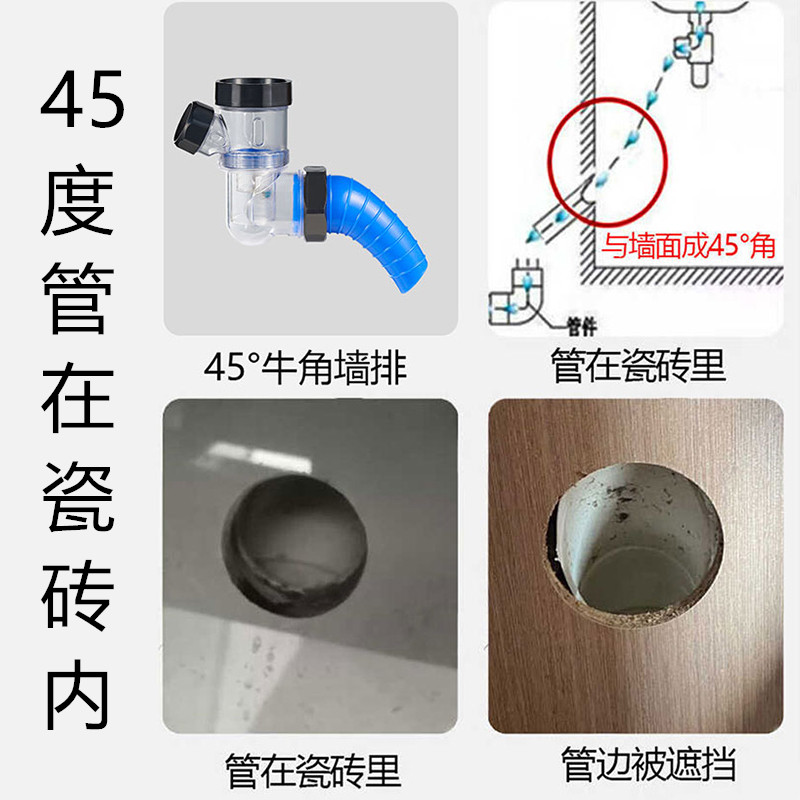 45度管在瓷砖内

45°牛角墙排

与墙面成45°角

管件

管在瓷砖里

管在瓷砖里

管边被遮挡