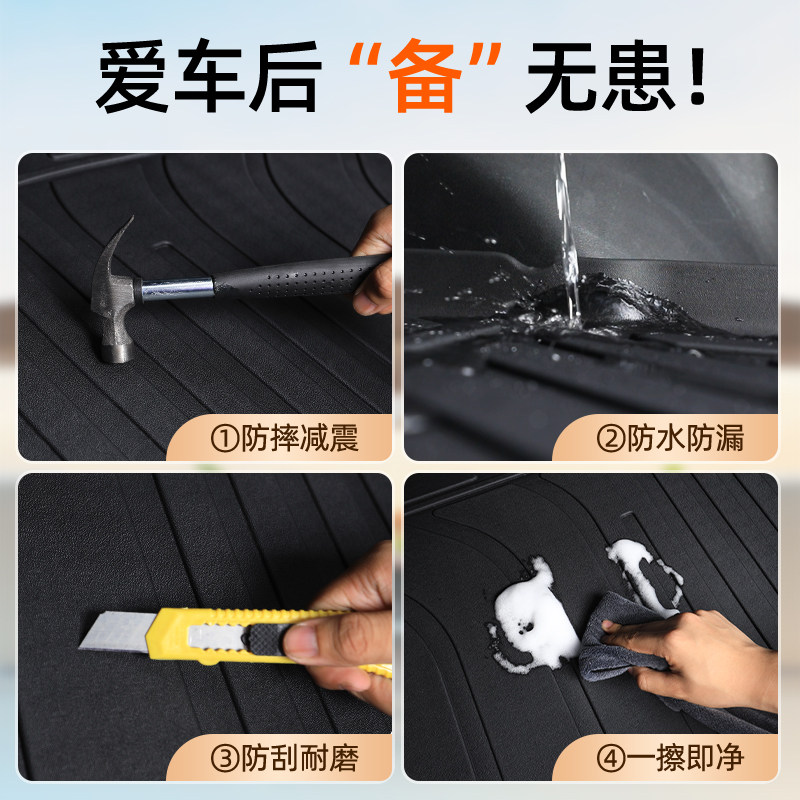 爱车后“备”无患！

①防摔减震

②防水防漏

③防刮耐磨

④一擦即净