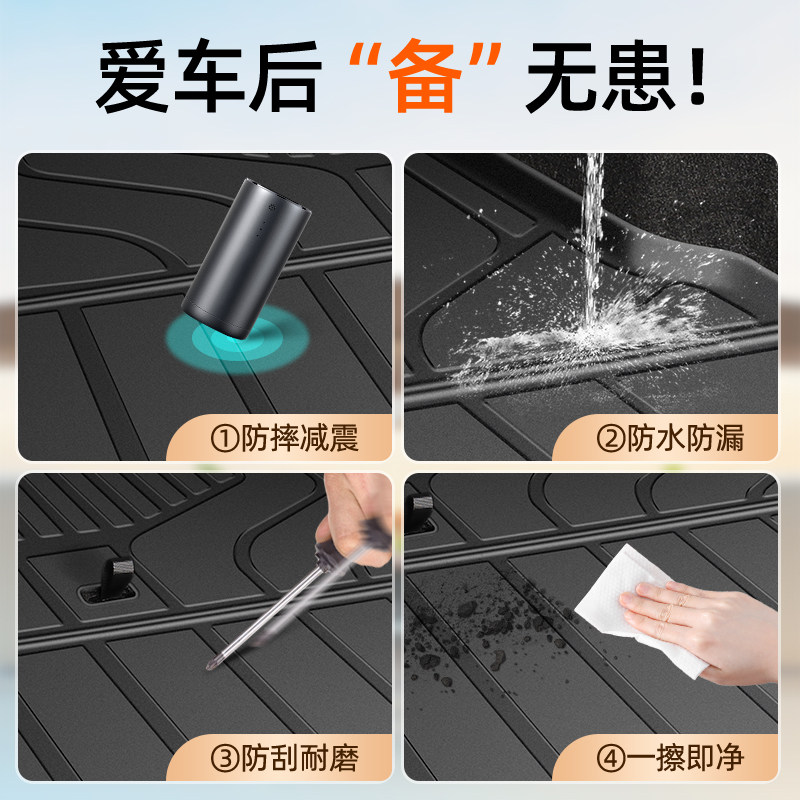 爱车后“备”无患！

①防摔减震

②防水防漏

③防刮耐磨

④一擦即净