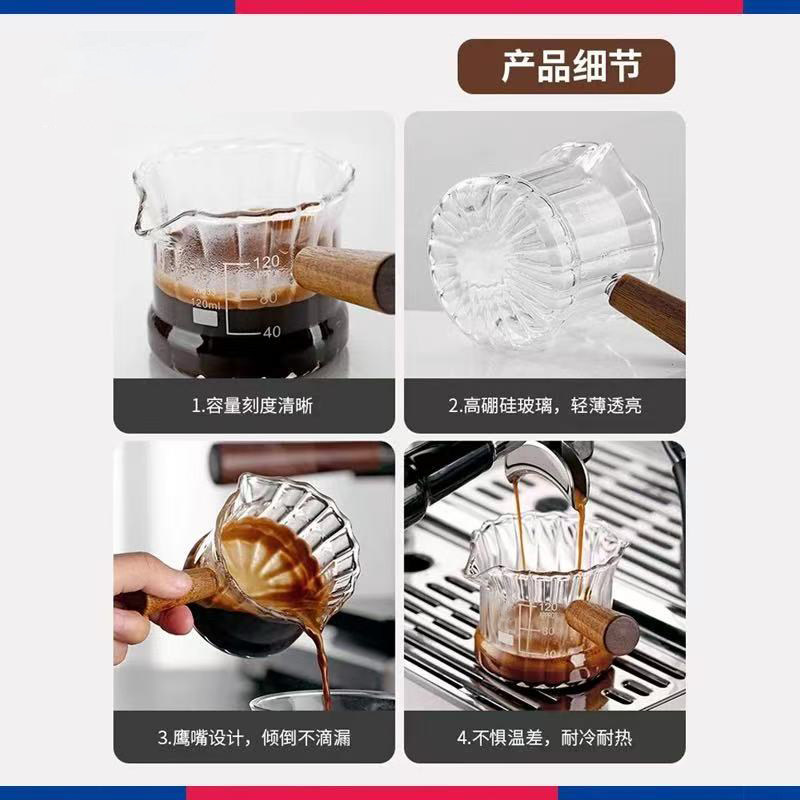 产品细节

120
80
120ml
40

1.容量刻度清晰

2.高硼硅玻璃，轻薄透亮

3.鹰嘴设计，倾倒不滴漏

120
80
40

4.不惧温差，耐冷耐热