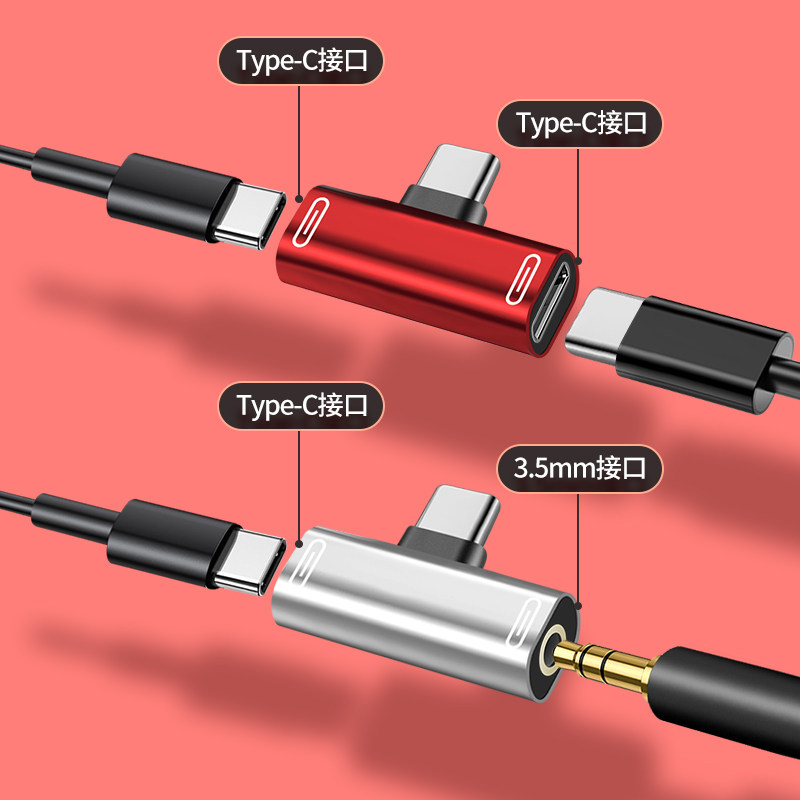 Type-C接口

Type-C接口

Type-C接口

3.5mm接口