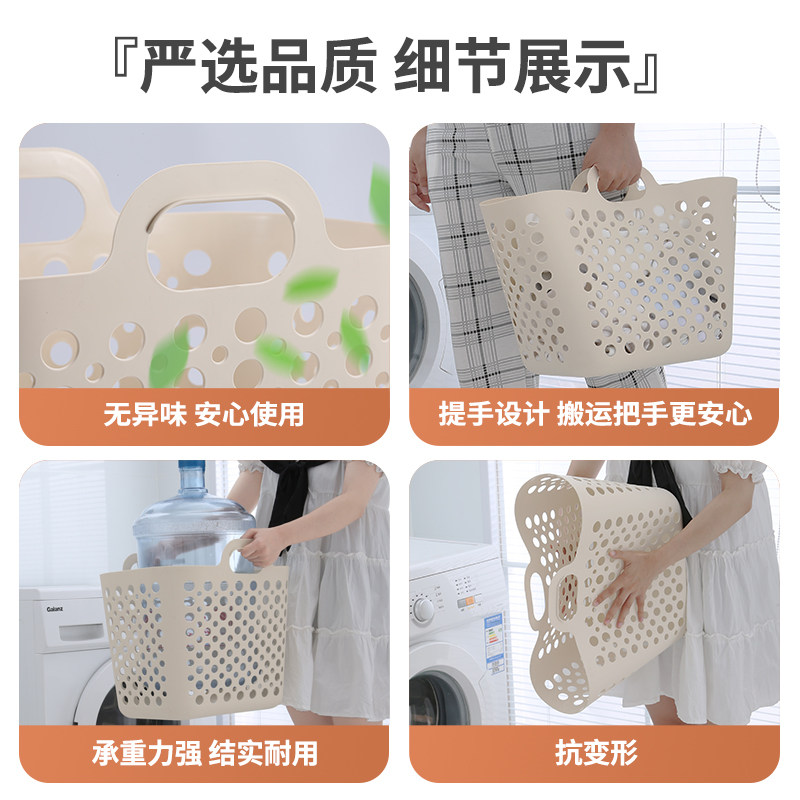 『严选品质 细节展示』

无异味 安心使用

提手设计 搬运把手更安心

Galanz

承重力强 结实耐用

抗变形