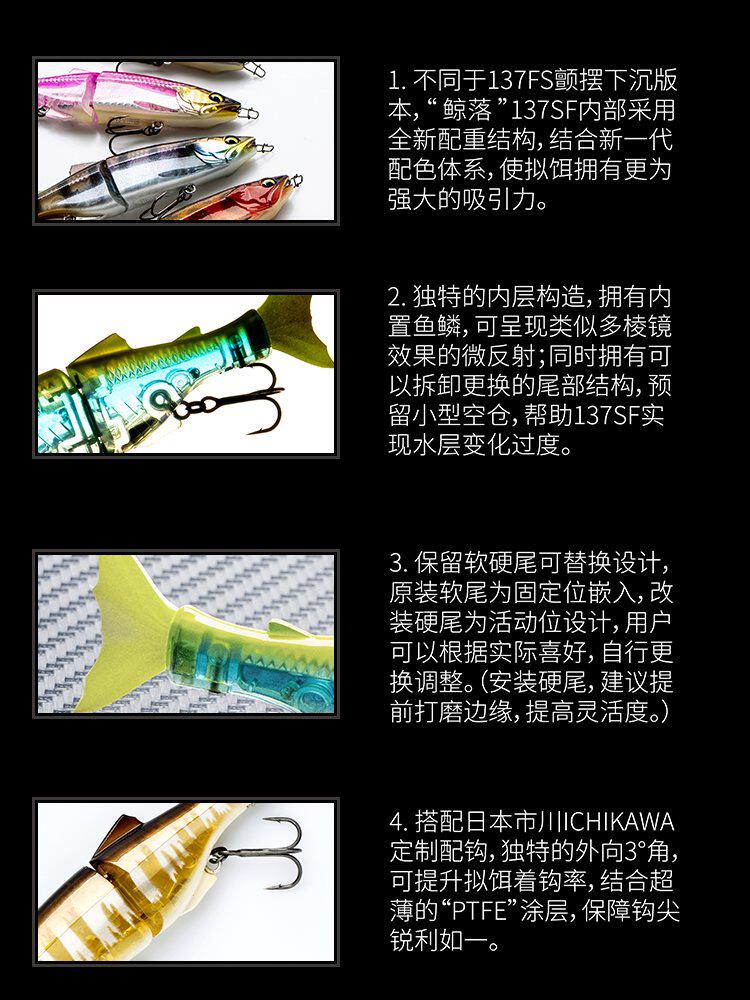 1. 不同于137FS颤摆下沉版本，“鲸落”137SF内部采用全新配重结构，结合新一代配色体系，使拟饵拥有更为强大的吸引力。

2. 独特的内层构造，拥有内置鱼鳞，可呈现类似多棱镜效果的微反射；同时拥有可以拆卸更换的尾部结构，预留小型空仓，帮助137SF实现水层变化过度。

3. 保留软硬尾可替换设计，原装软尾为固定位嵌入，改装硬尾为活动位设计，用户可以根据实际喜好，自行更换调整。（安装硬尾，建议提前打磨边缘，提高灵活度。）

4. 搭配日本市川ICHIKAWA定制配钩，独特的外向3°角，可提升拟饵着钩率，结合超薄的“PTFE”涂层，保障钩尖锐利如一。