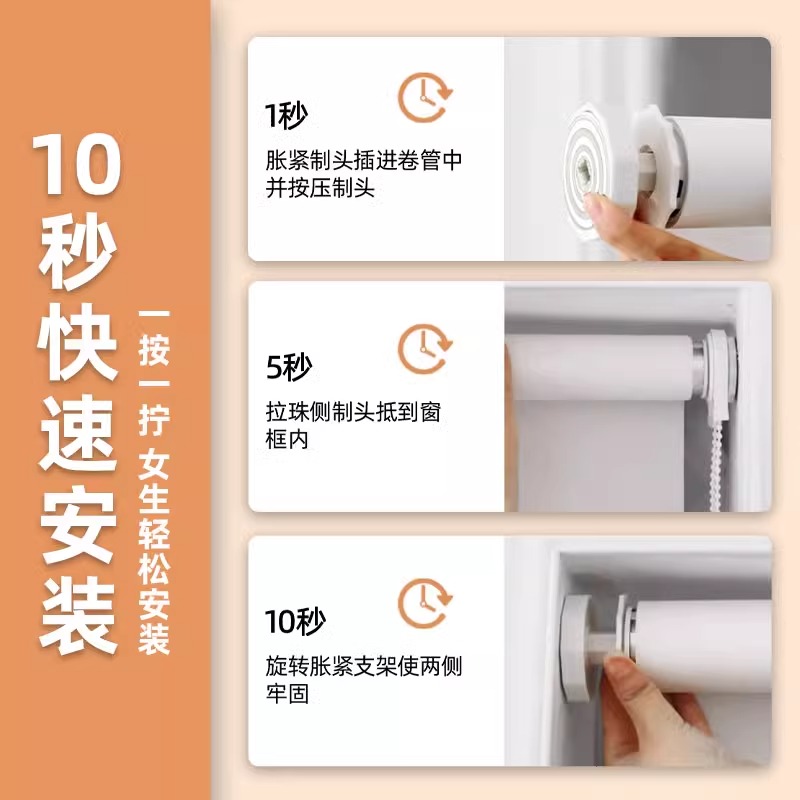 10秒快速安装

一按一拧 女生轻松安装

1秒
胀紧制头插进卷管中并按压制头

5秒
拉珠侧制头抵到窗框内

10秒
旋转胀紧支架使两侧牢固