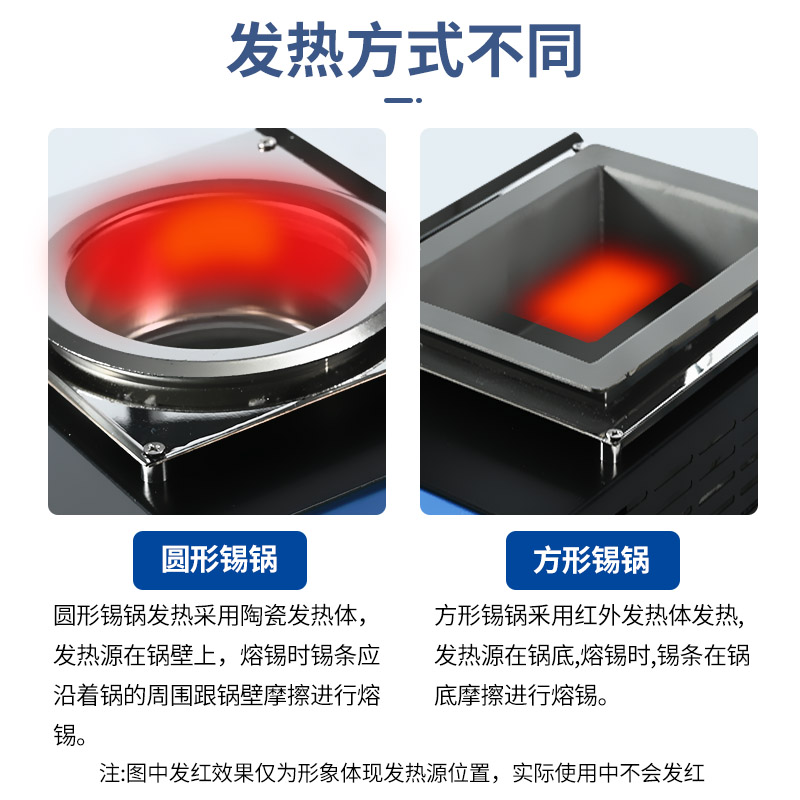 发热方式不同

圆形锡锅

圆形锡锅发热采用陶瓷发热体，发热源在锅壁上，熔锡时锡条应沿着锅的周围跟锅壁摩擦进行熔锡。

方形锡锅

方形锡锅采用红外发热体发热，发热源在锅底,熔锡时,锡条在锅底摩擦进行熔锡。

注:图中发红效果仅为形象体现发热源位置，实际使用中不会发红