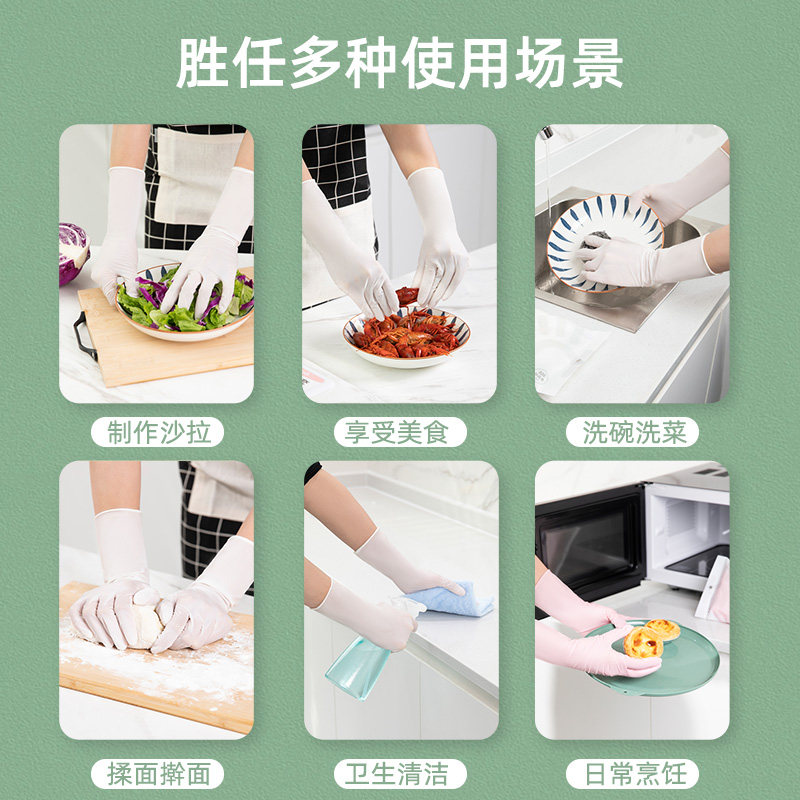 胜任多种使用场景

制作沙拉

享受美食

洗碗洗菜

揉面擀面

卫生清洁

日常烹饪