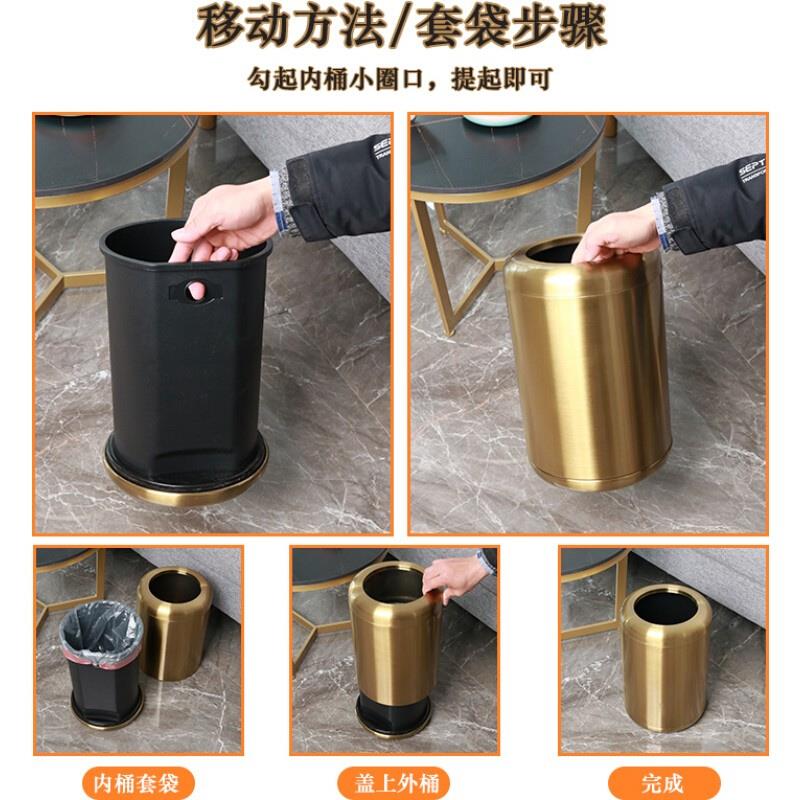 移动方法/套袋步骤

勾起内桶小圈口，提起即可

SEPT

SEPT

内桶套袋

盖上外桶

完成