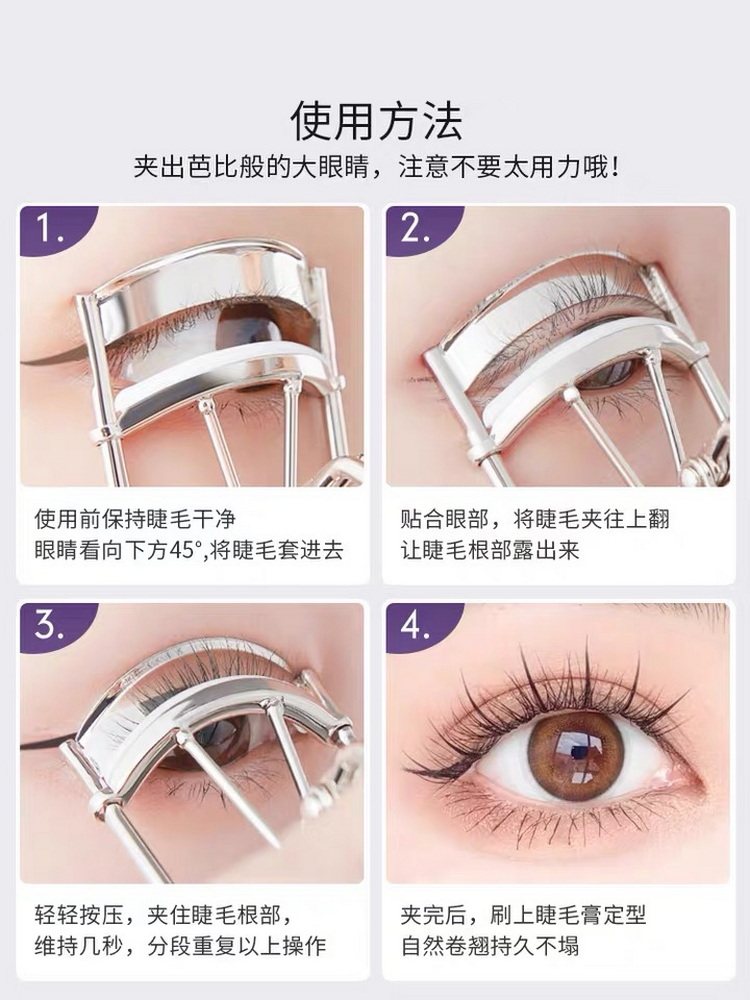 使用方法

夹出芭比般的大眼睛，注意不要太用力哦！

1.

使用前保持睫毛干净
眼睛看向下方45°,将睫毛套进去

2.

贴合眼部，将睫毛夹往上翻
让睫毛根部露出来

3.

轻轻按压，夹住睫毛根部，
维持几秒，分段重复以上操作

4.

夹完后，刷上睫毛膏定型
自然卷翘持久不塌