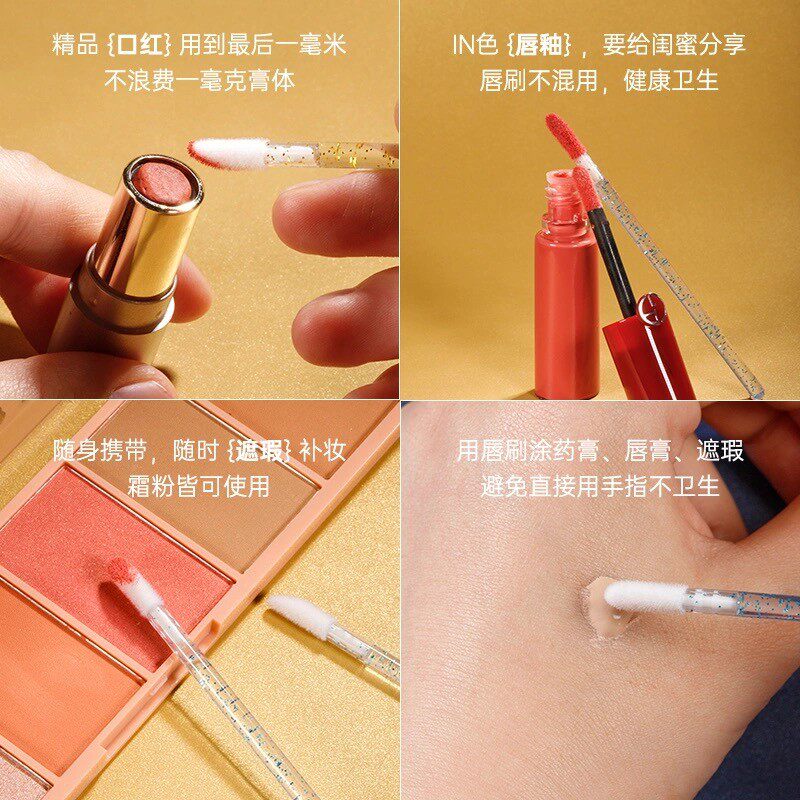 精品 {口红} 用到最后一毫米
不浪费一毫克膏体

IN色 {唇釉}，要给闺蜜分享
唇刷不混用，健康卫生

随身携带，随时 {遮瑕} 补妆
霜粉皆可使用

用唇刷涂药膏、唇膏、遮瑕
避免直接用手指不卫生