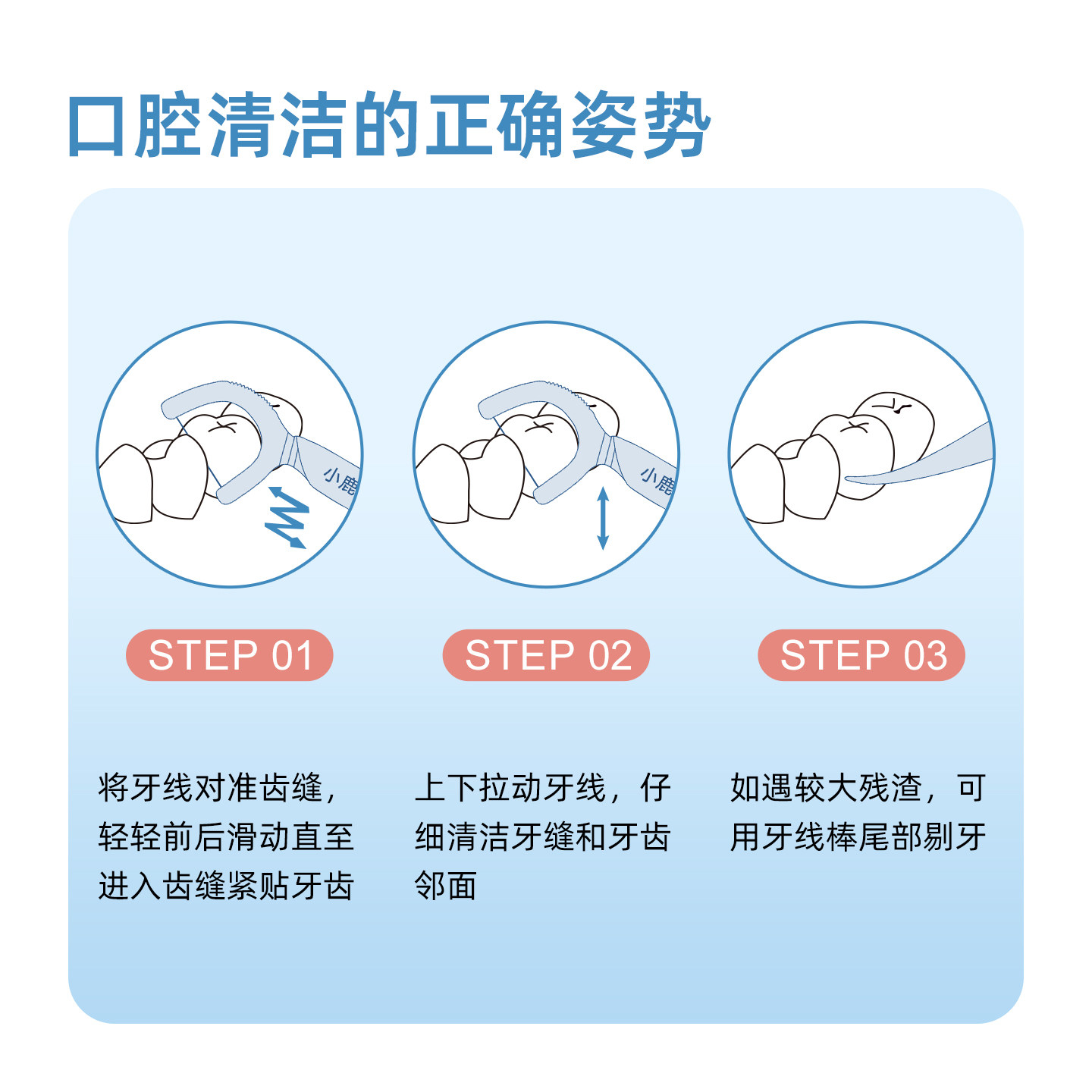 口腔清洁的正确姿势

小鹿

STEP 01

将牙线对准齿缝，轻轻前后滑动直至进入齿缝紧贴牙齿

小鹿

STEP 02

上下拉动牙线，仔细清洁牙缝和牙齿邻面

STEP 03

如遇较大残渣，可用牙线棒尾部剔牙