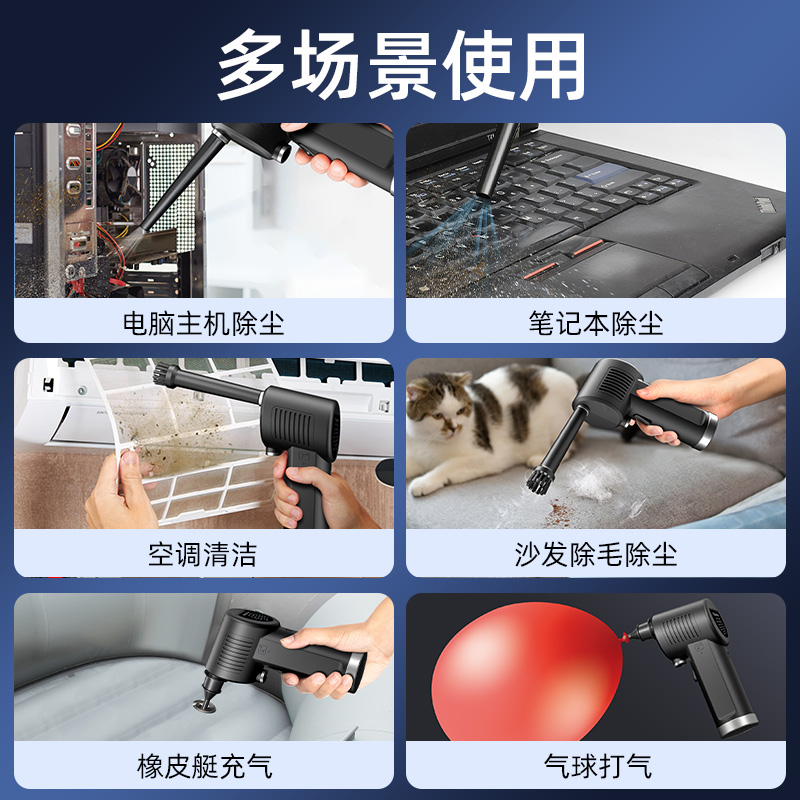 多场景使用

电脑主机除尘

笔记本除尘

空调清洁

沙发除毛除尘

橡皮艇充气

气球打气