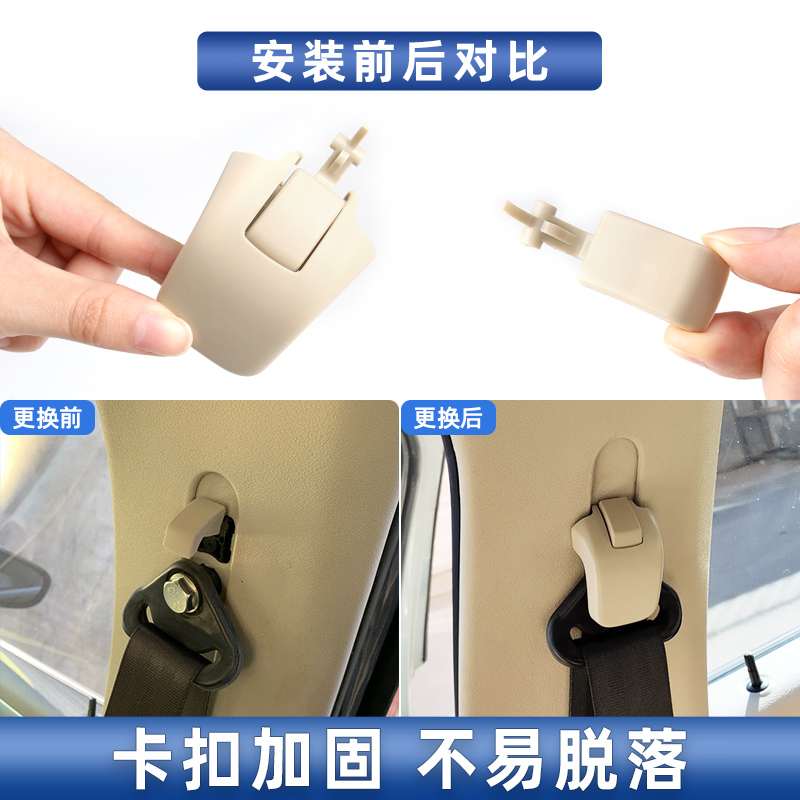 安装前后对比

更换前

更换后

卡扣加固 不易脱落