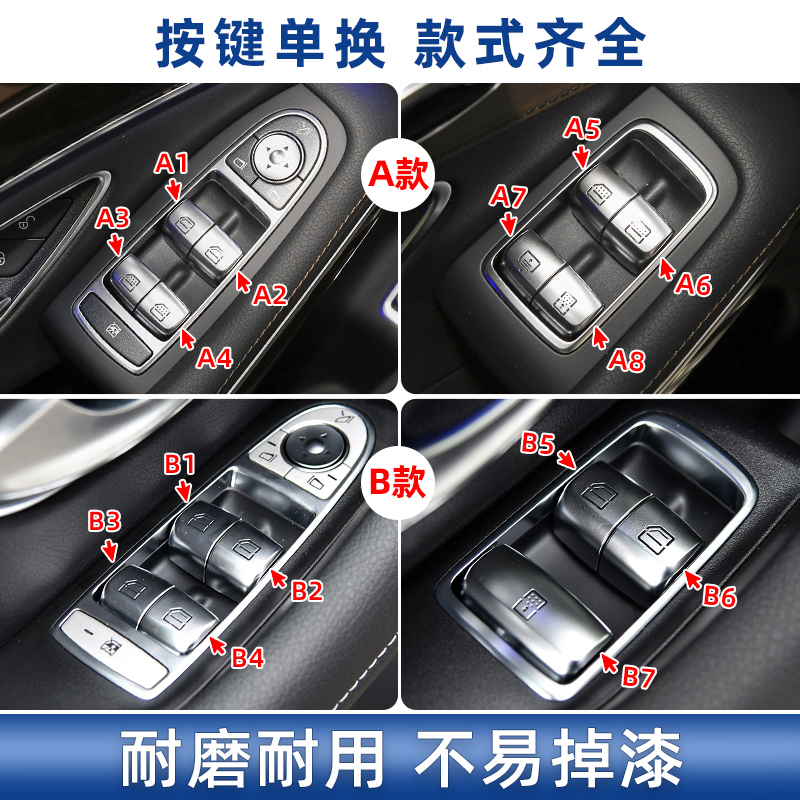 按键单换 款式齐全

A1
A3
A2
A4
A款
A5
A7
A6
A8

B1
B3
B2
B4
B款
B5
B6
B7

耐磨耐用 不易掉漆