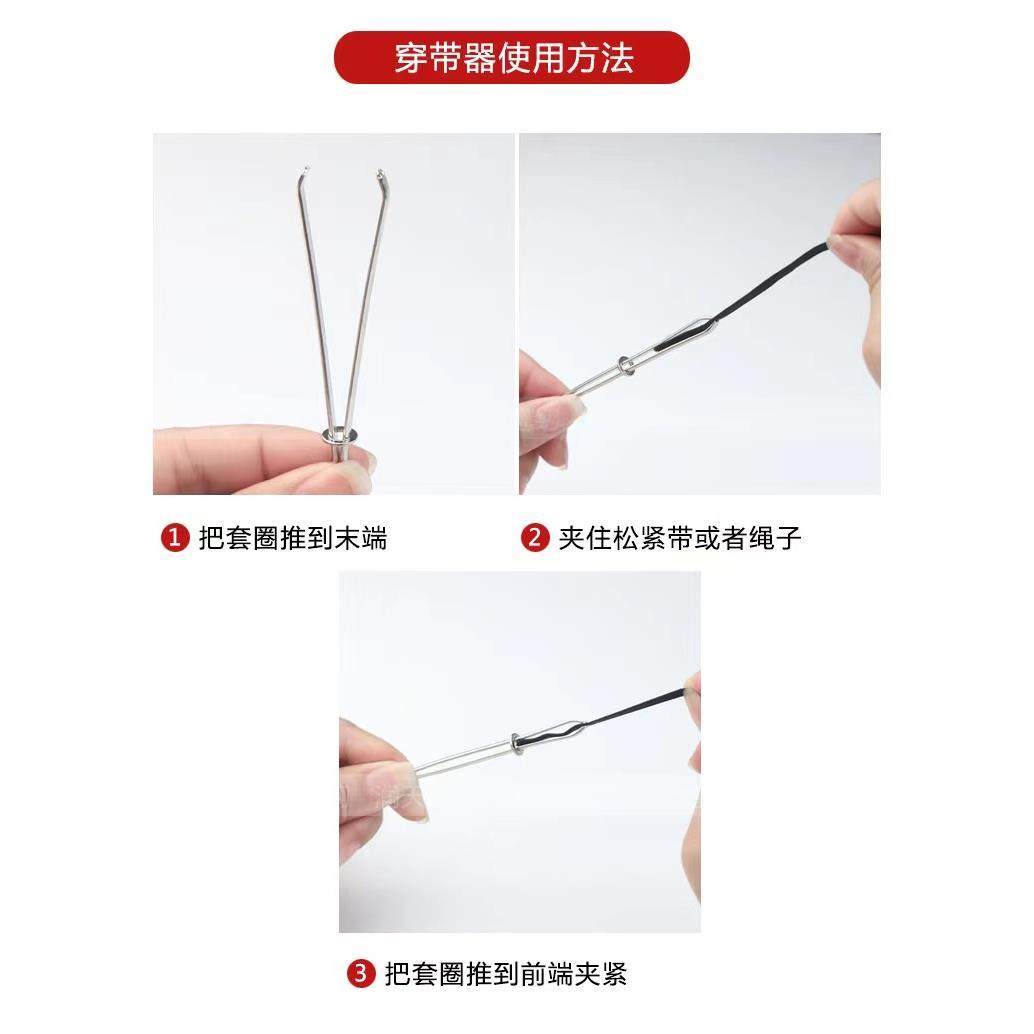 穿带器使用方法

1 把套圈推到末端

2 夹住松紧带或者绳子

3 把套圈推到前端夹紧