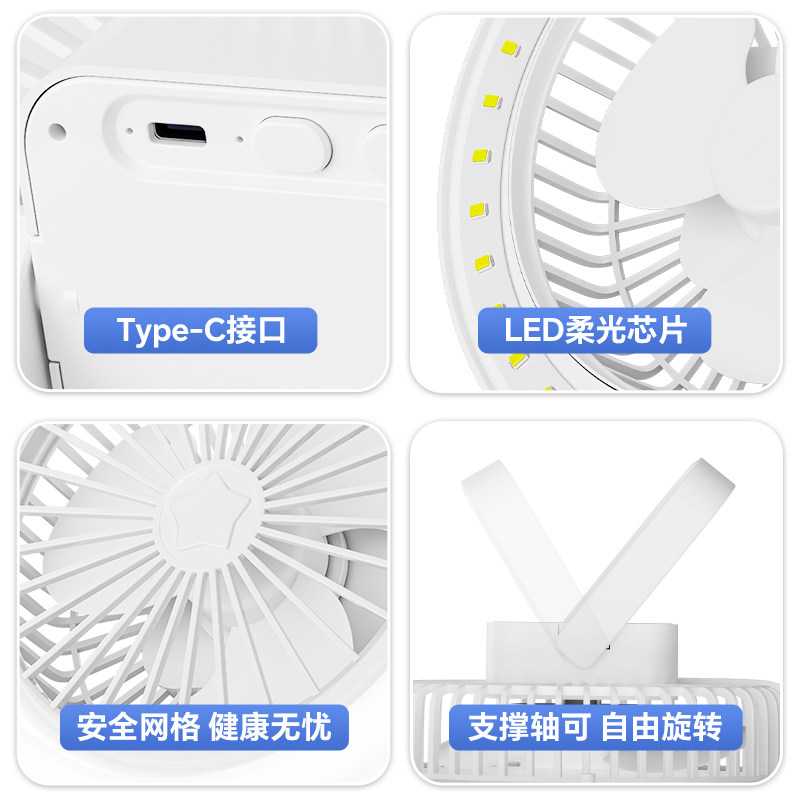 Type-C接口

LED柔光芯片

安全网格 健康无忧

支撑轴可 自由旋转