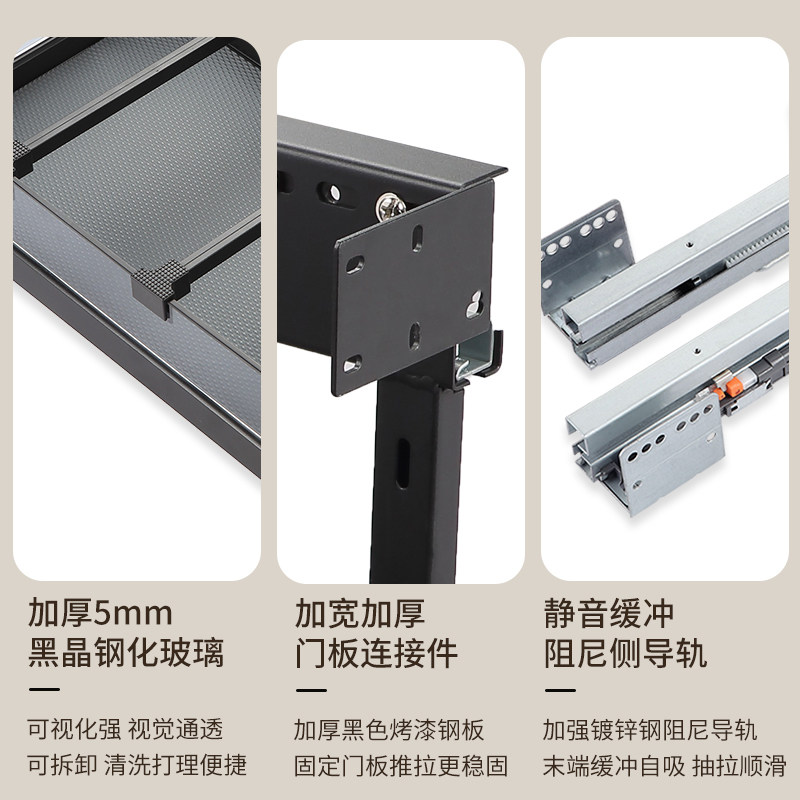 加厚5mm
黑晶钢化玻璃

可视化强 视觉通透
可拆卸 清洗打理便捷

加宽加厚
门板连接件

加厚黑色烤漆钢板
固定门板推拉更稳固

静音缓冲
阻尼侧导轨

加强镀锌钢阻尼导轨
末端缓冲自吸 抽拉顺滑