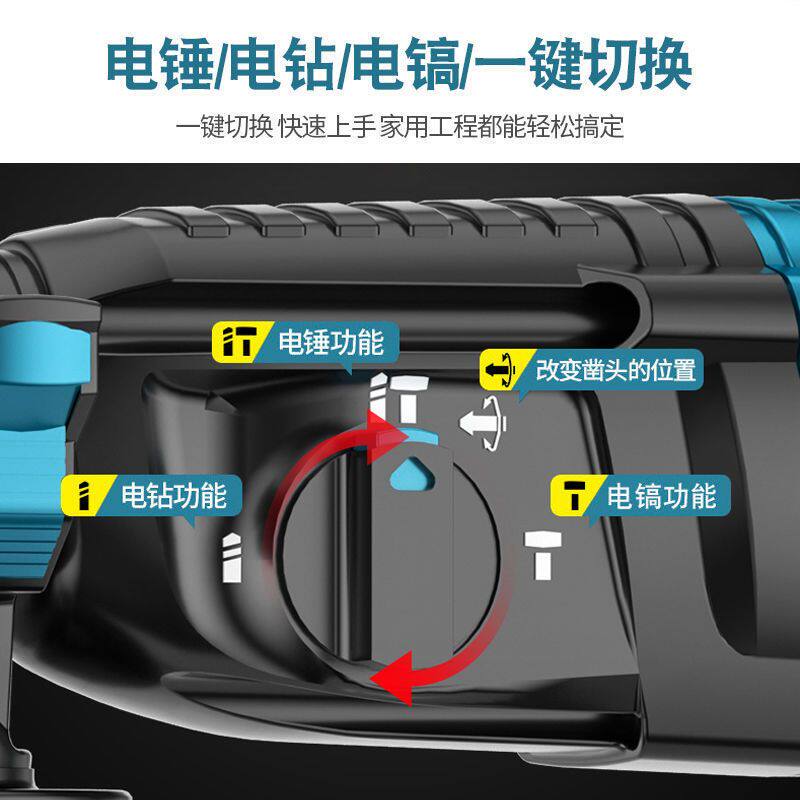 电锤/电钻/电镐/一键切换

一键切换 快速上手 家用工程都能轻松搞定

电锤功能

改变凿头的位置

电钻功能

电镐功能