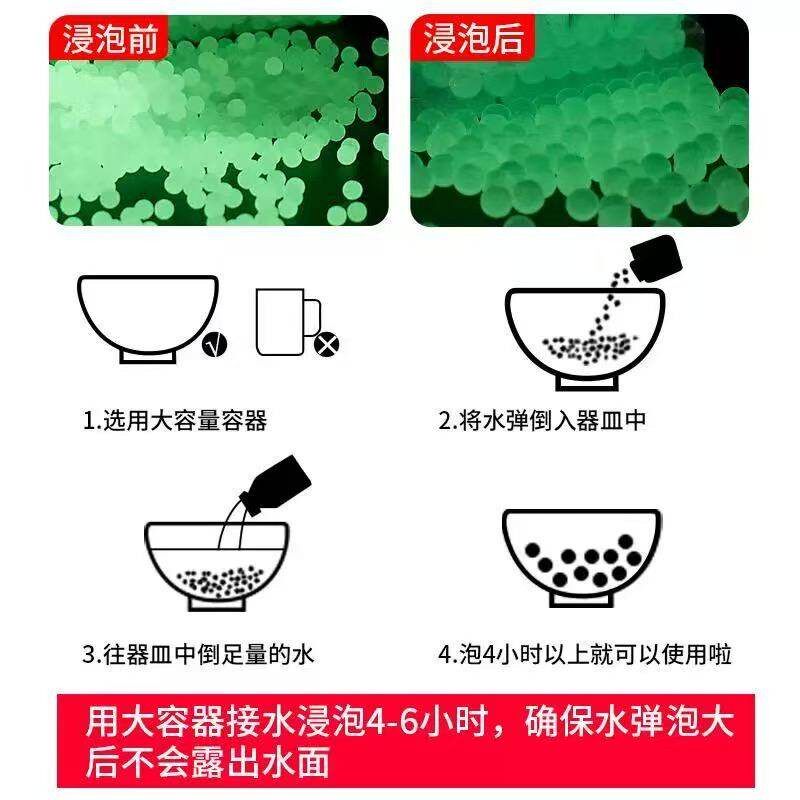 浸泡前

浸泡后

1.选用大容量容器

2.将水弹倒入器皿中

3.往器皿中倒足量的水

4.泡4小时以上就可以使用啦

用大容器接水浸泡4-6小时，确保水弹泡大后不会露出水面