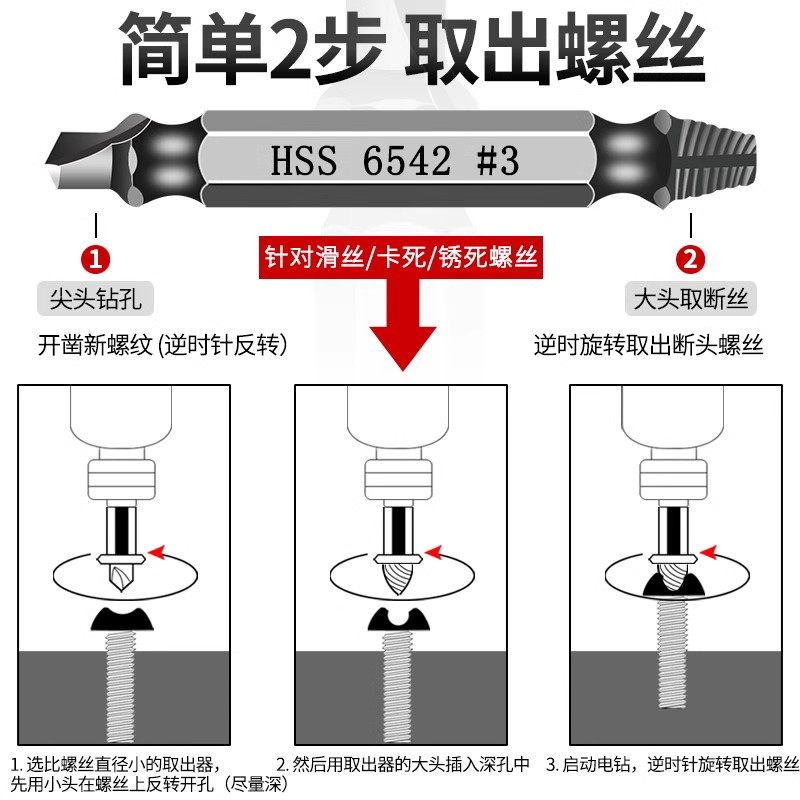 简单2步 取出螺丝

HSS 6542 #3

1
尖头钻孔
开凿新螺纹 (逆时针反转)

针对滑丝/卡死/锈死螺丝

2
大头取断丝
逆时旋转取出断头螺丝

1. 选比螺丝直径小的取出器，先用小头在螺丝上反转开孔（尽量深）

2. 然后用取出器的大头插入深孔中

3. 启动电钻，逆时针旋转取出螺丝