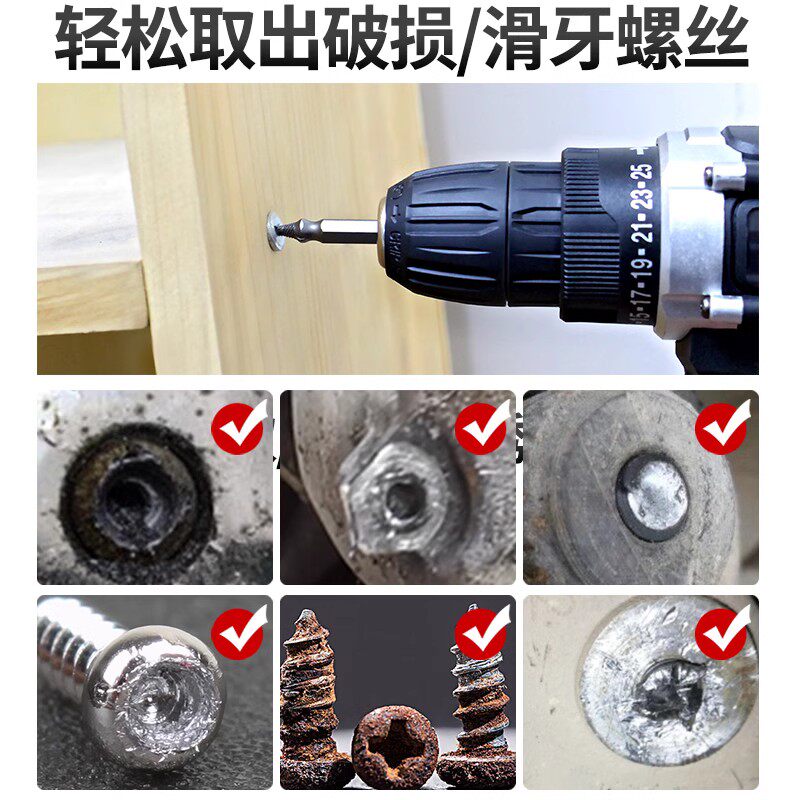 轻松取出破损/滑牙螺丝

15·17·19·21·23·25