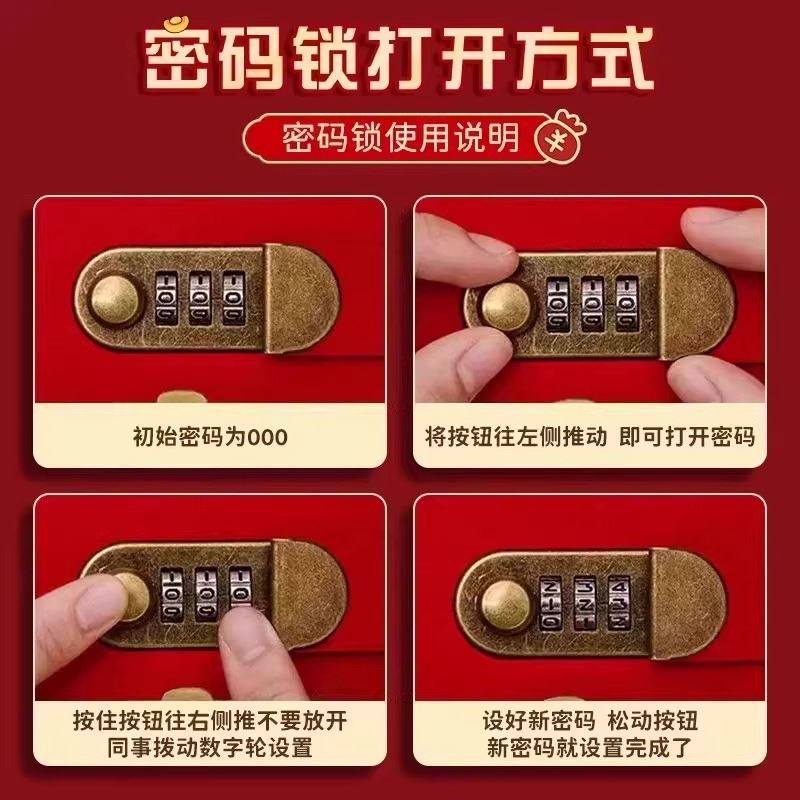 密码锁打开方式

密码锁使用说明

初始密码为000

将按钮往左侧推动 即可打开密码

按住按钮往右侧推不要放开
同事拨动数字轮设置

设好新密码 松动按钮
新密码就设置完成了