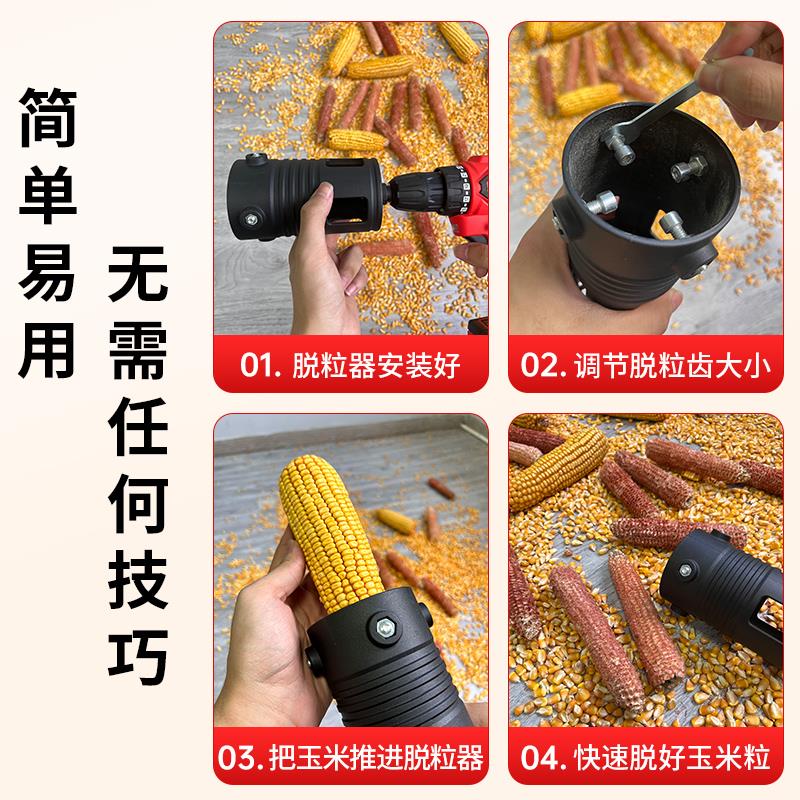 简单易用

无需任何技巧

01. 脱粒器安装好

02. 调节脱粒齿大小

03. 把玉米推进脱粒器

04. 快速脱好玉米粒