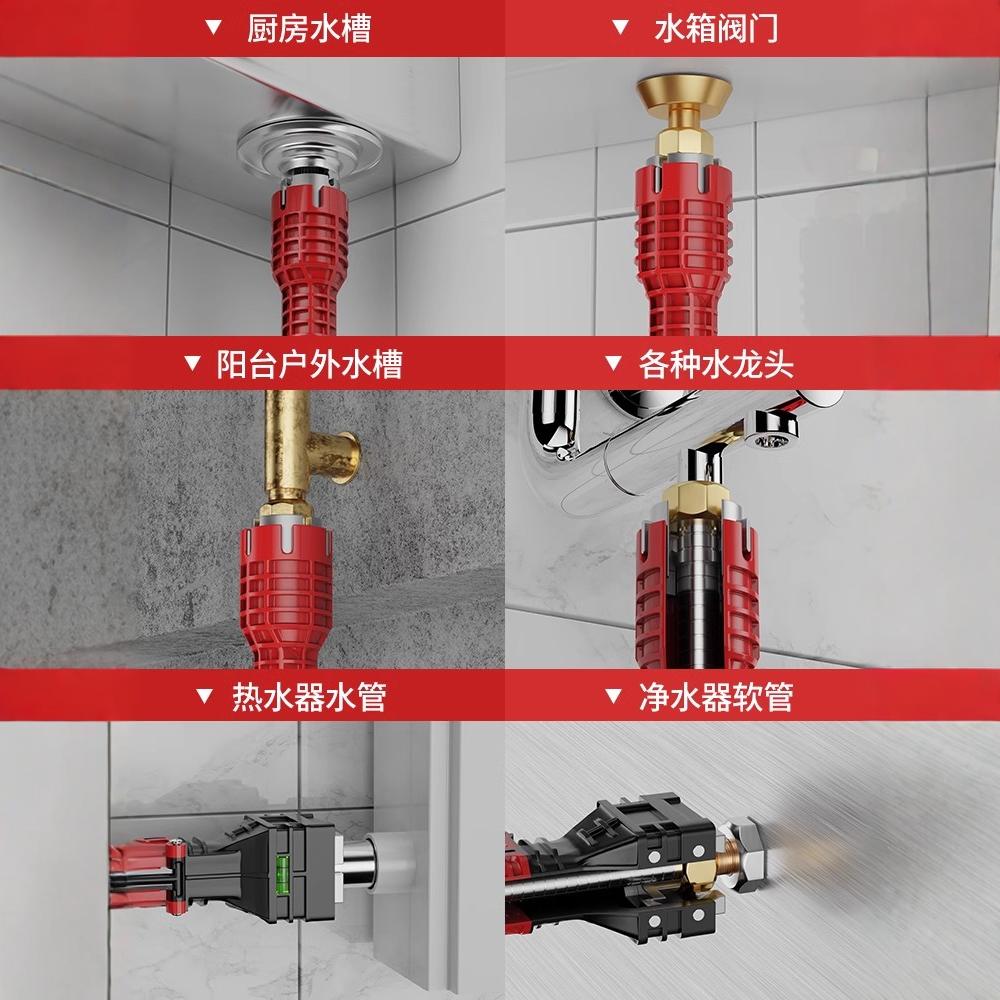 ▼ 厨房水槽

▼ 水箱阀门

▼ 阳台户外水槽

▼ 各种水龙头

▼ 热水器水管

▼ 净水器软管