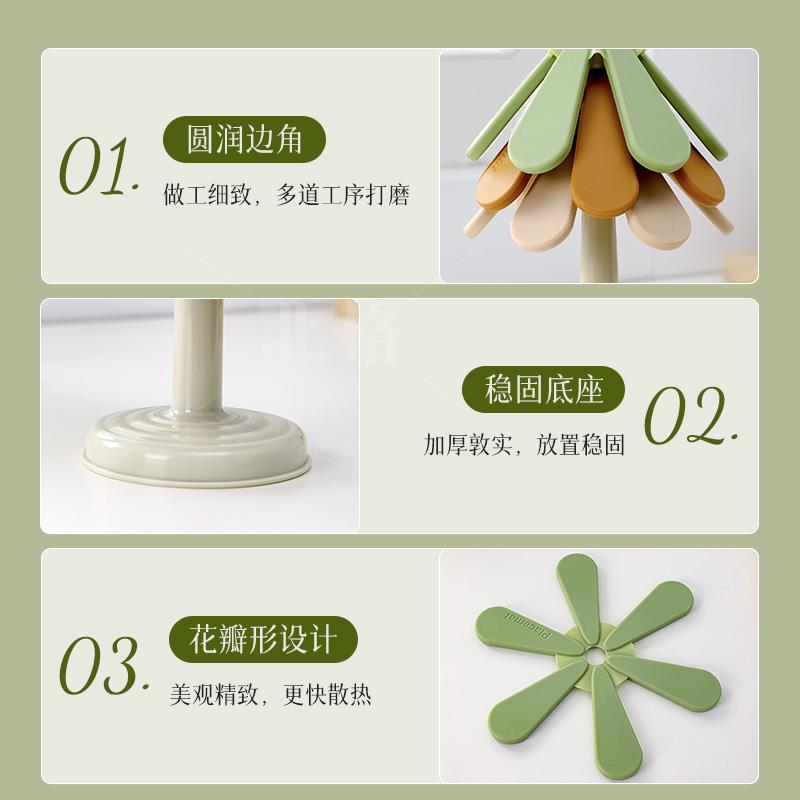 01.
圆润边角
做工细致，多道工序打磨

稳固底座
02.
加厚敦实，放置稳固

03.
花瓣形设计
美观精致，更快散热

Placemat