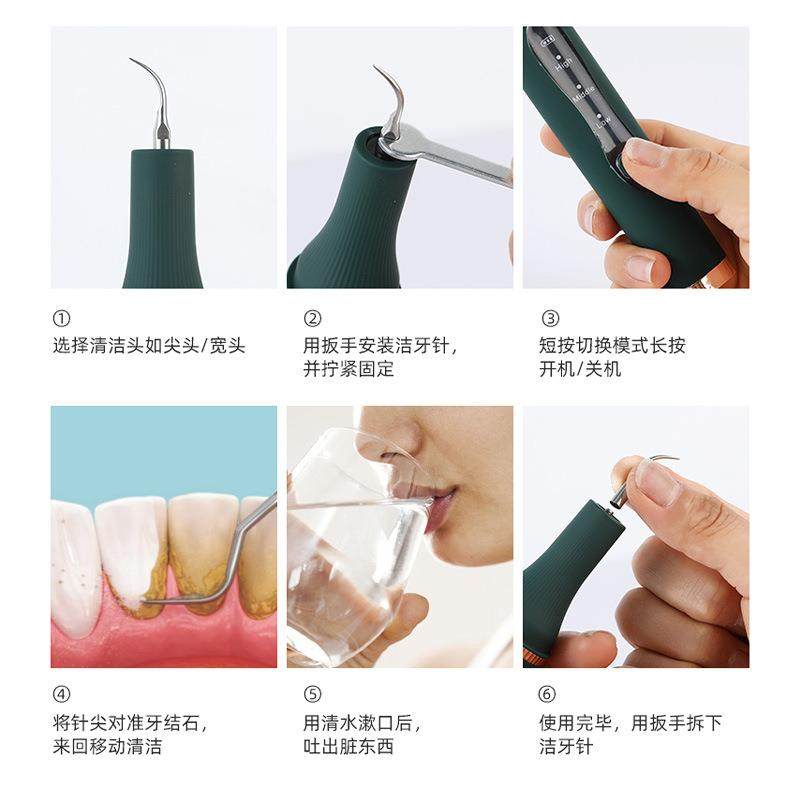 High
Middle
Low

①
选择清洁头如尖头/宽头

②
用扳手安装洁牙针，并拧紧固定

③
短按切换模式长按开机/关机

④
将针尖对准牙结石，来回移动清洁

⑤
用清水漱口后，吐出脏东西

⑥
使用完毕，用扳手拆下洁牙针