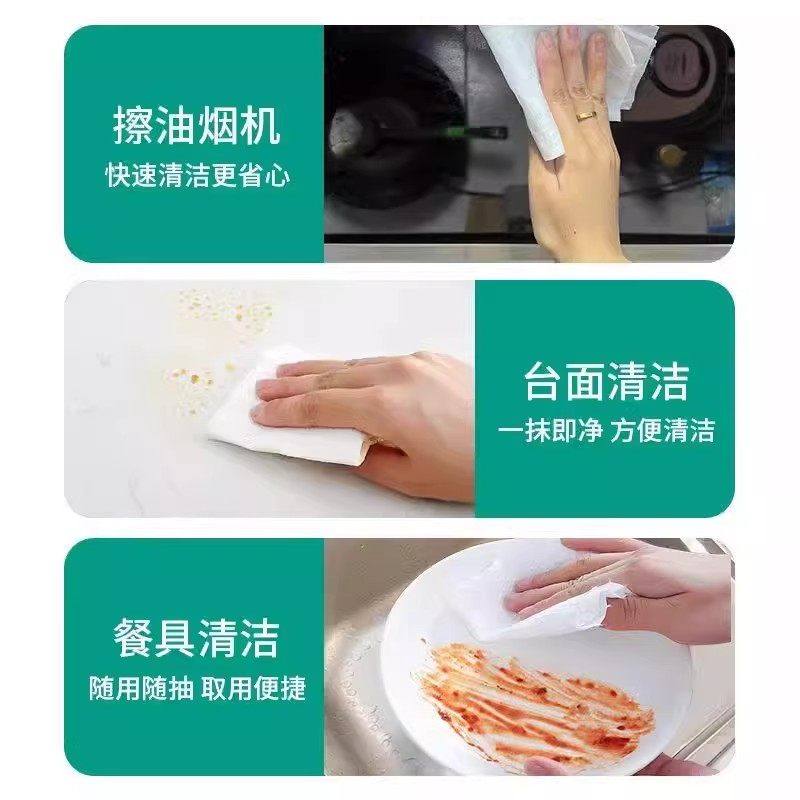 擦油烟机
快速清洁更省心

台面清洁
一抹即净 方便清洁

餐具清洁
随用随抽 取用便捷