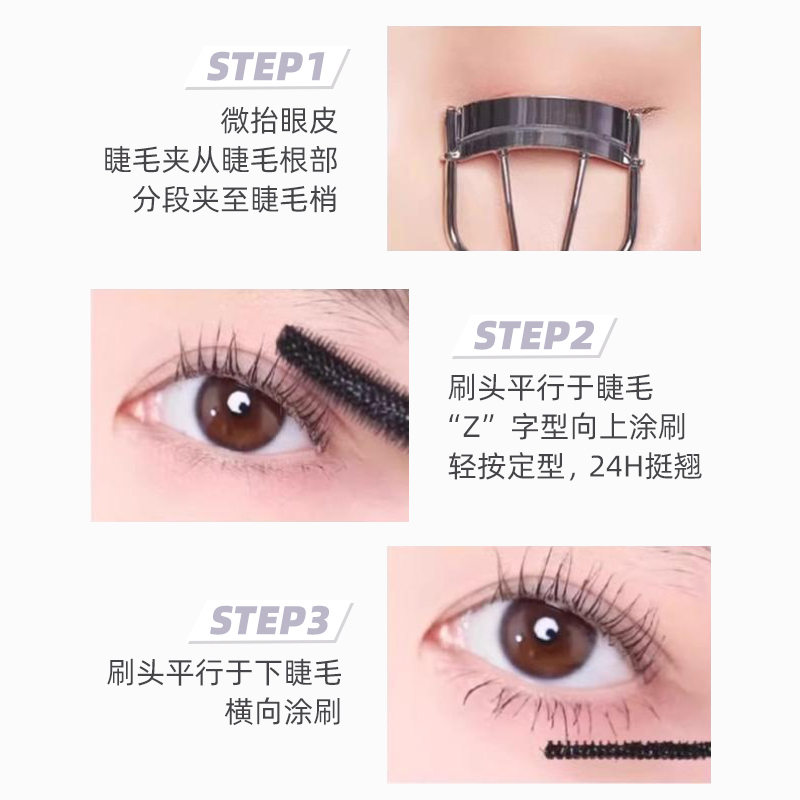 STEP1

微抬眼皮
睫毛夹从睫毛根部
分段夹至睫毛梢

STEP2

刷头平行于睫毛
“Z”字型向上涂刷
轻按定型，24H挺翘

STEP3

刷头平行于下睫毛
横向涂刷