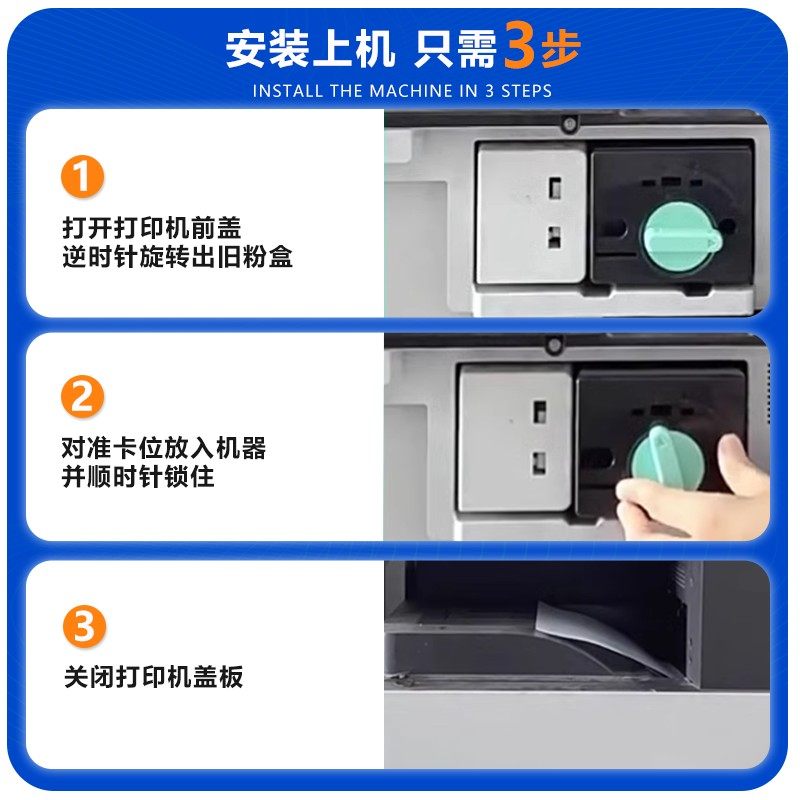 安装上机 只需3步
INSTALL THE MACHINE IN 3 STEPS

1
打开打印机前盖
逆时针旋转出旧粉盒

2
对准卡位放入机器
并顺时针锁住

3
关闭打印机盖板