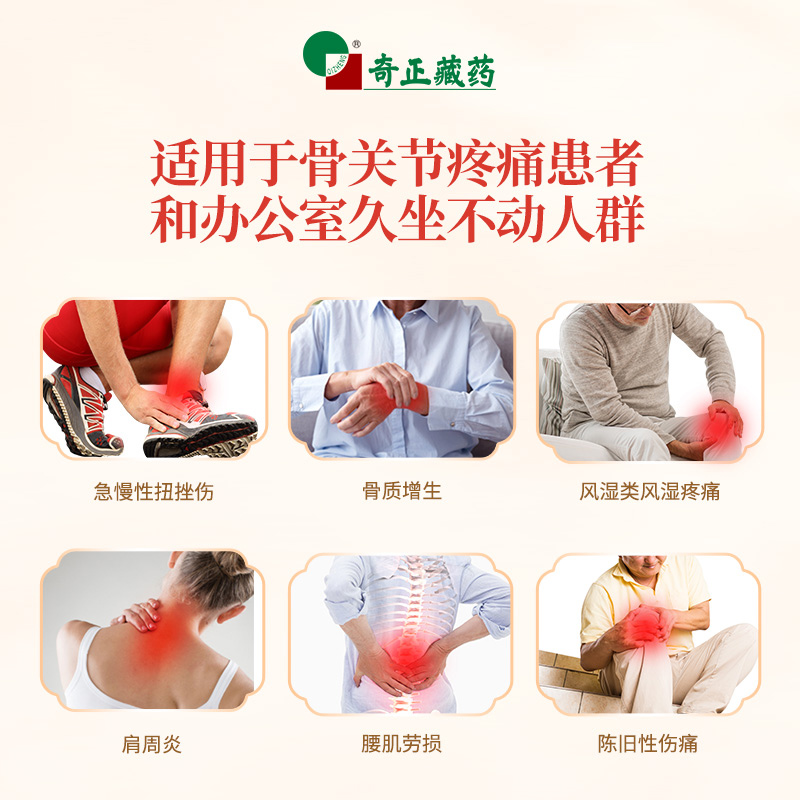 QIZHENG ® 奇正藏药

适用于骨关节疼痛患者
和办公室久坐不动人群

急慢性扭挫伤

骨质增生

风湿类风湿疼痛

肩周炎

腰肌劳损

陈旧性伤痛