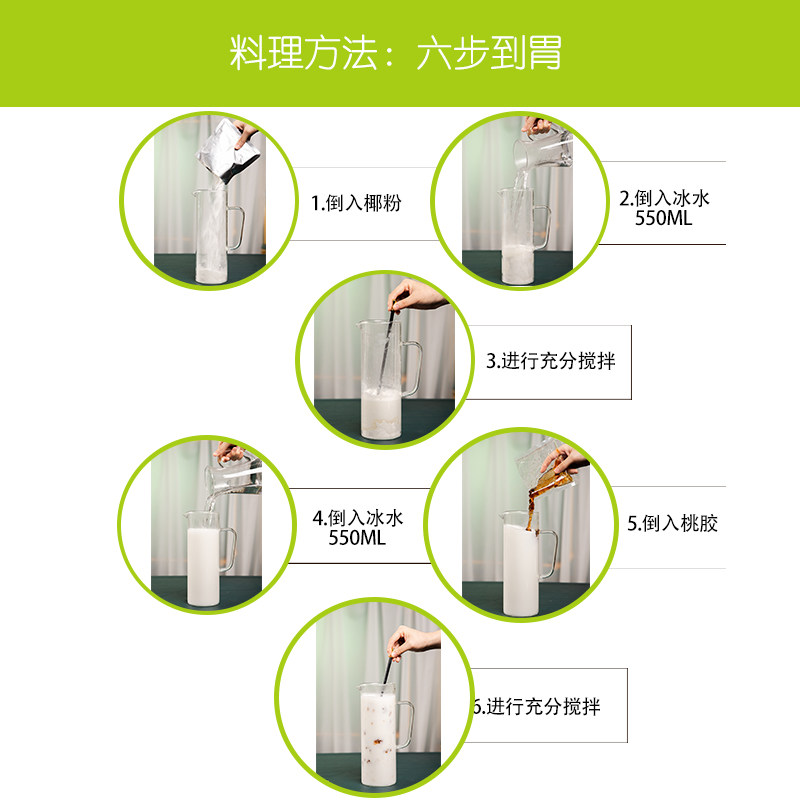 料理方法：六步到胃

1.倒入椰粉

2.倒入冰水 550ML

3.进行充分搅拌

4.倒入冰水 550ML

5.倒入桃胶

6.进行充分搅拌