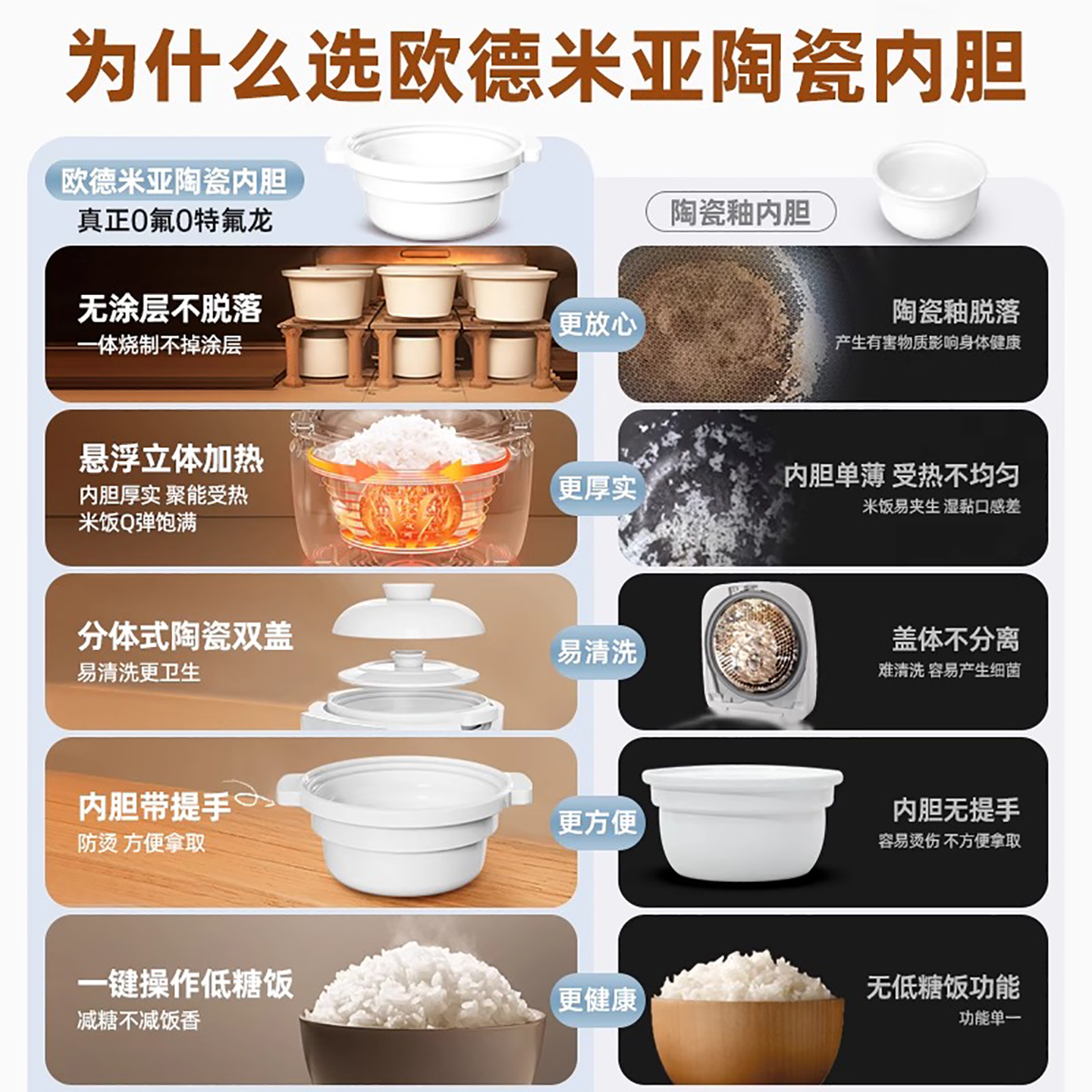 为什么选欧德米亚陶瓷内胆

欧德米亚陶瓷内胆
真正0氟0特氟龙

陶瓷釉内胆

无涂层不脱落
一体烧制不掉涂层

更放心

陶瓷釉脱落
产生有害物质影响身体健康

悬浮立体加热
内胆厚实 聚能受热
米饭Q弹饱满

更厚实

内胆单薄 受热不均匀
米饭易夹生 湿黏口感差

分体式陶瓷双盖
易清洗更卫生

易清洗

盖体不分离
难清洗 容易产生细菌

内胆带提手
防烫 方便拿取

更方便

内胆无提手
容易烫伤 不方便拿取

一键操作低糖饭
减糖不减饭香

更健康

无低糖饭功能
功能单一