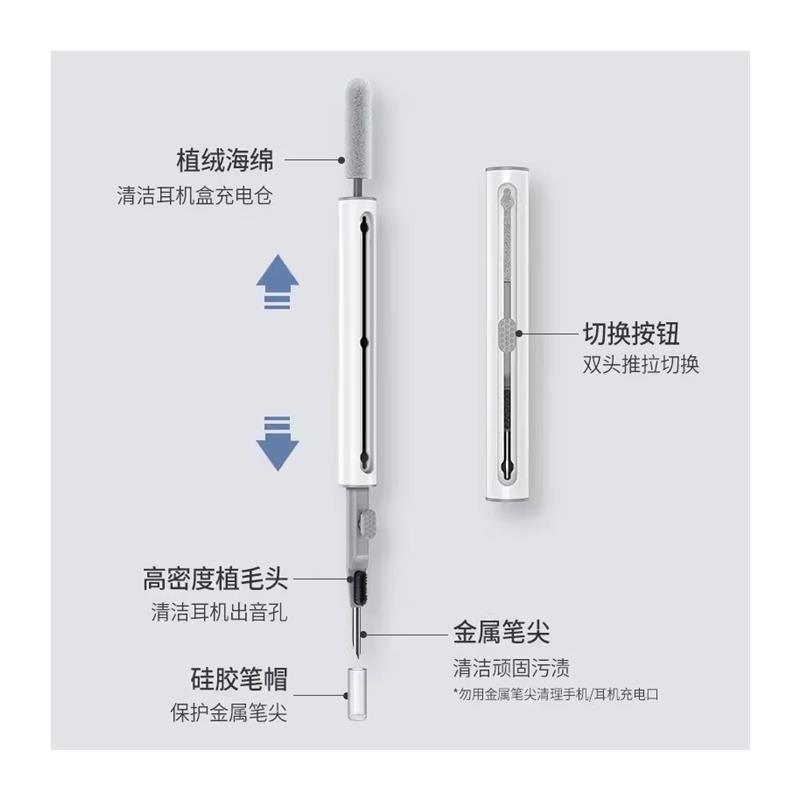 植绒海绵
清洁耳机盒充电仓

切换按钮
双头推拉切换

高密度植毛头
清洁耳机出音孔

金属笔尖
清洁顽固污渍
*勿用金属笔尖清理手机/耳机充电口

硅胶笔帽
保护金属笔尖