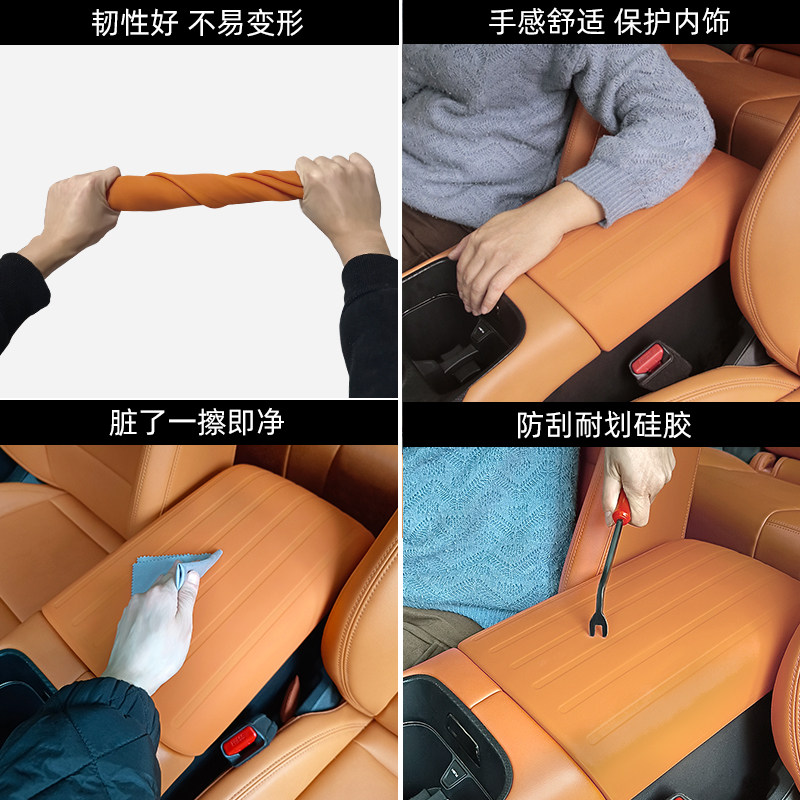 韧性好 不易变形

手感舒适 保护内饰

脏了一擦即净

防刮耐划硅胶