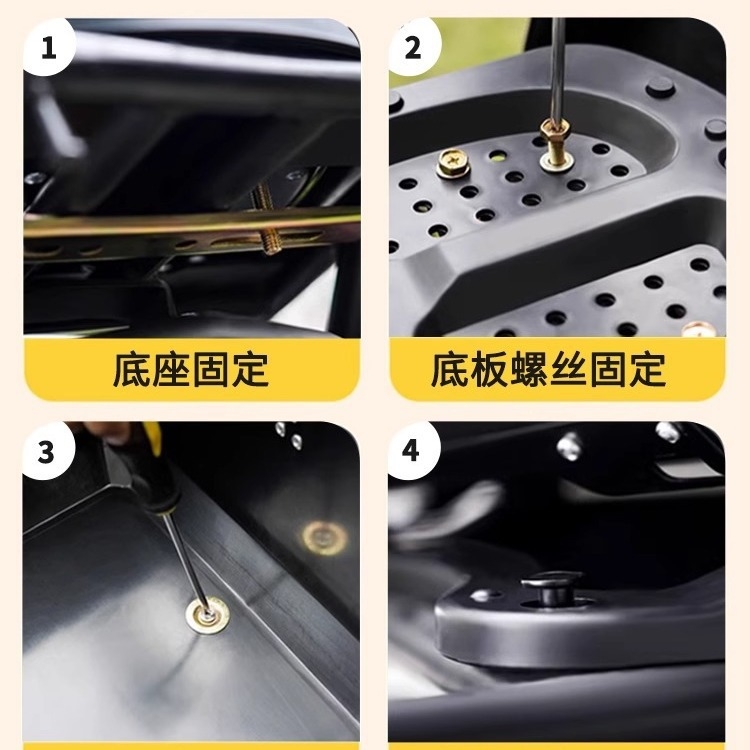 1

底座固定

2

底板螺丝固定

3

4